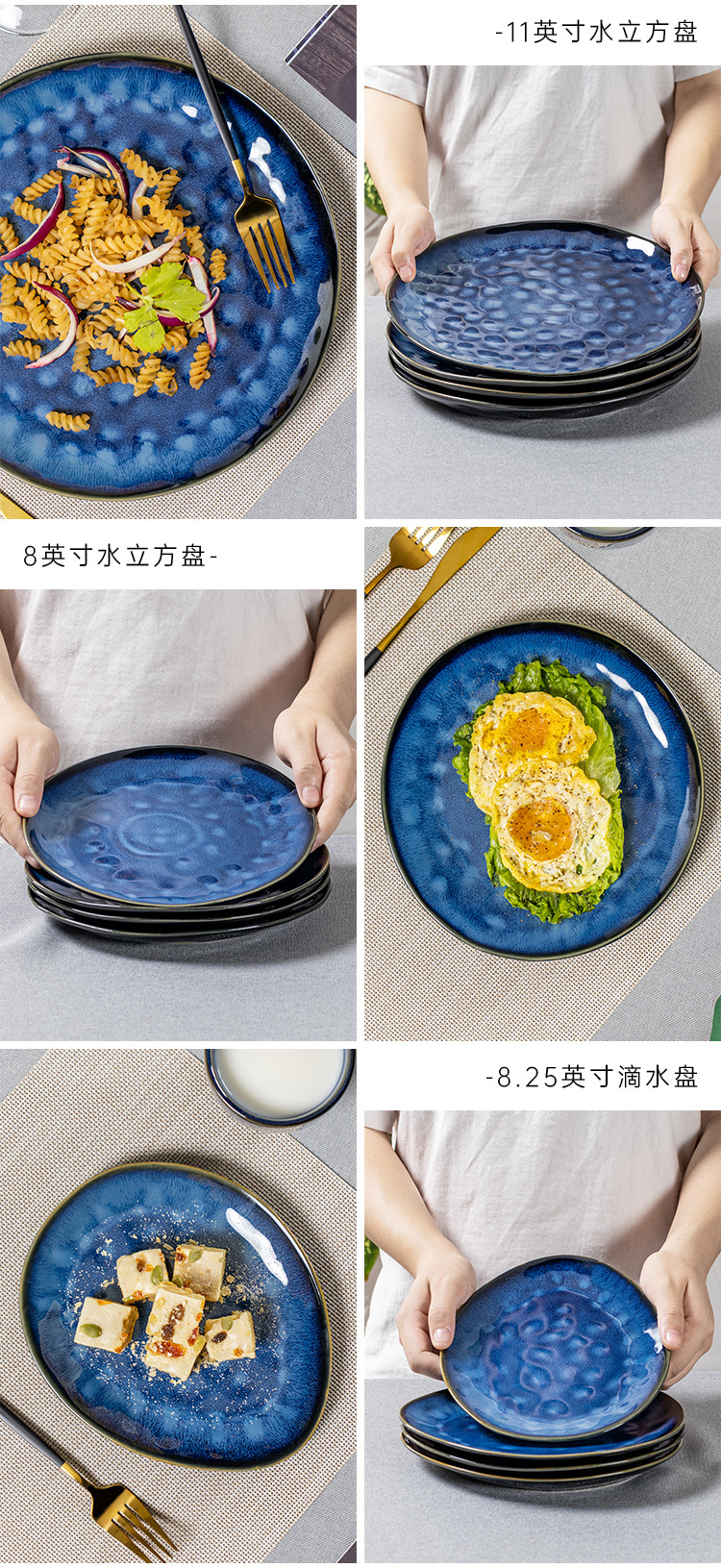 -11英寸水立方盘

8英寸水立方盘-

-8.25英寸滴水盘