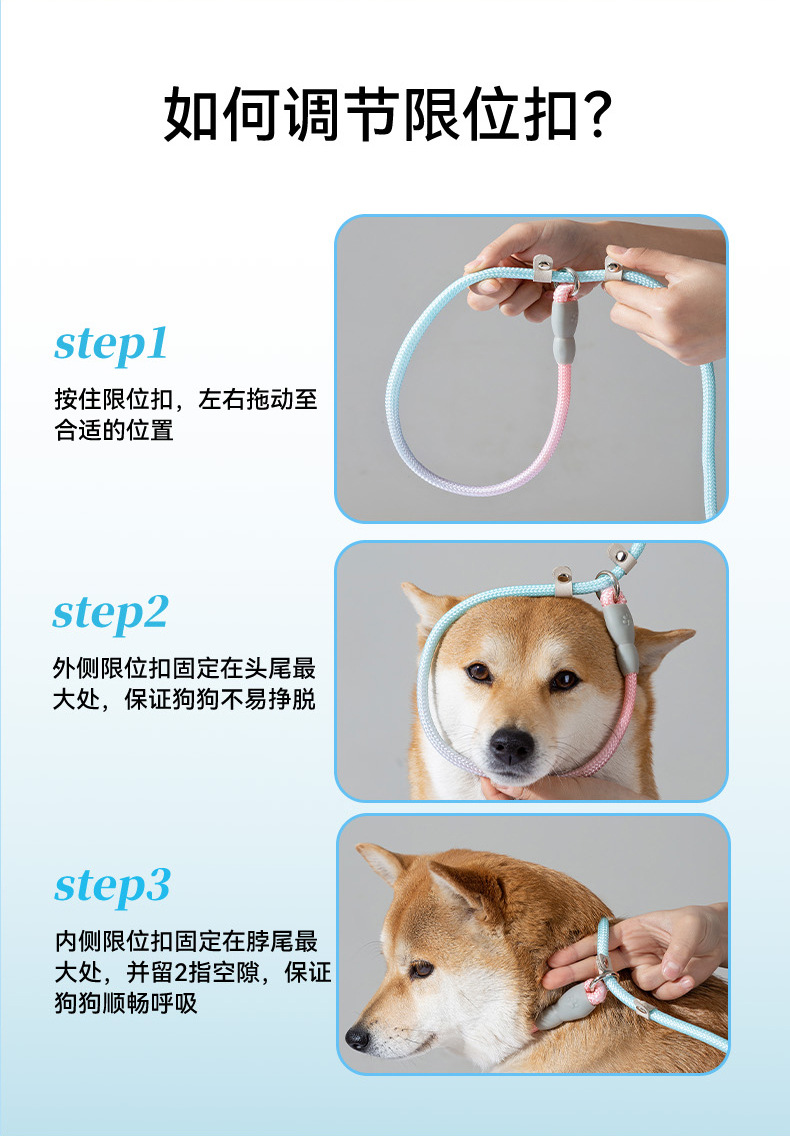 如何调节限位扣?

step1

按住限位扣，左右拖动至合适的位置

step2

外侧限位扣固定在头尾最大处，保证狗狗不易挣脱

step3

内侧限位扣固定在脖尾最大处，并留2指空隙，保证狗狗顺畅呼吸