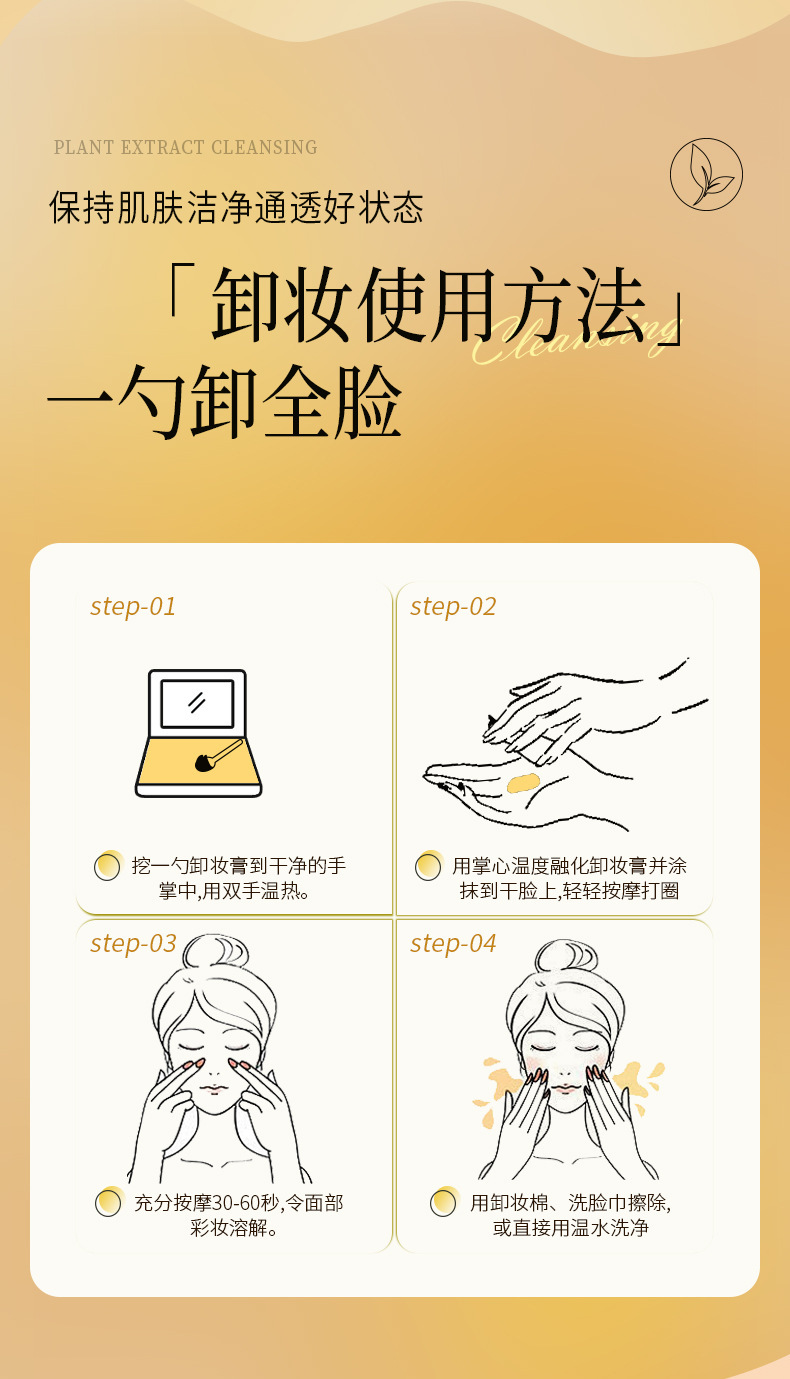 PLANT EXTRACT CLEANSING

保持肌肤洁净通透好状态

「卸妆使用方法」

Cleansing

一勺卸全脸

step-01

挖一勺卸妆膏到干净的手掌中,用双手温热。

step-02

用掌心温度融化卸妆膏并涂抹到干脸上,轻轻按摩打圈

step-03

充分按摩30-60秒,令面部彩妆溶解。

step-04

用卸妆棉、洗脸巾擦除,或直接用温水洗净