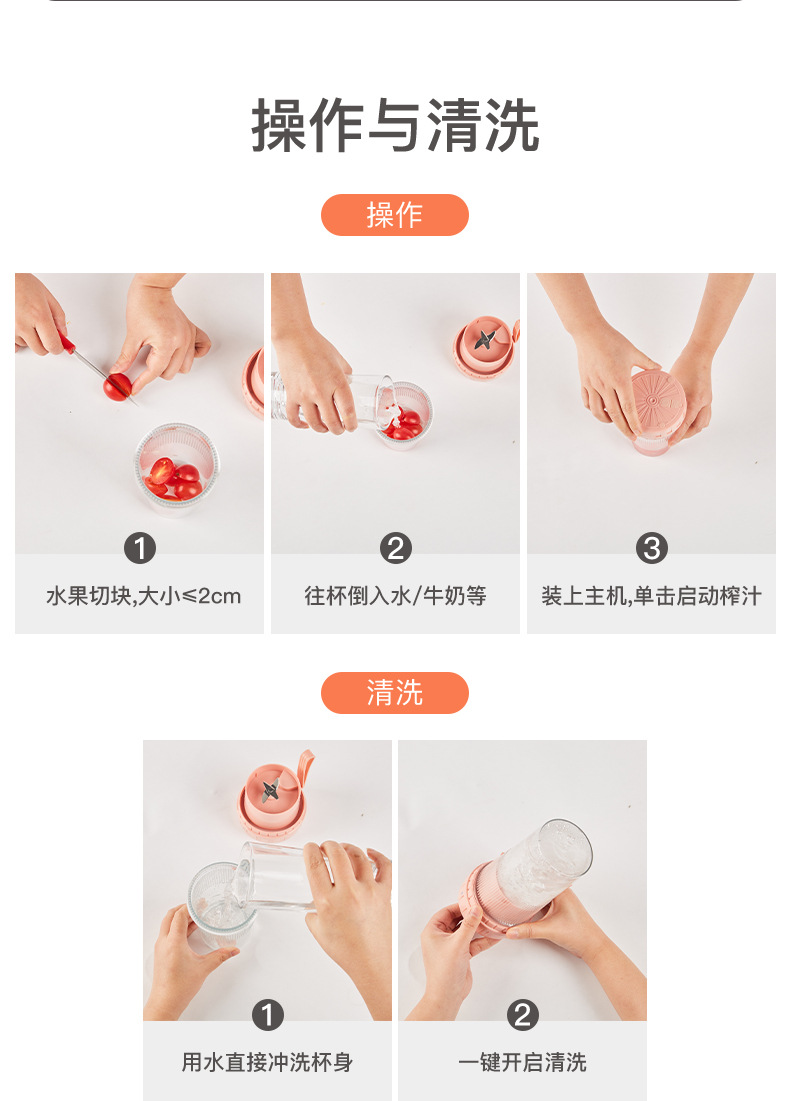 操作与清洗

操作

1
水果切块,大小≤2cm

2
往杯倒入水/牛奶等

3
装上主机,单击启动榨汁

清洗

1
用水直接冲洗杯身

2
一键开启清洗