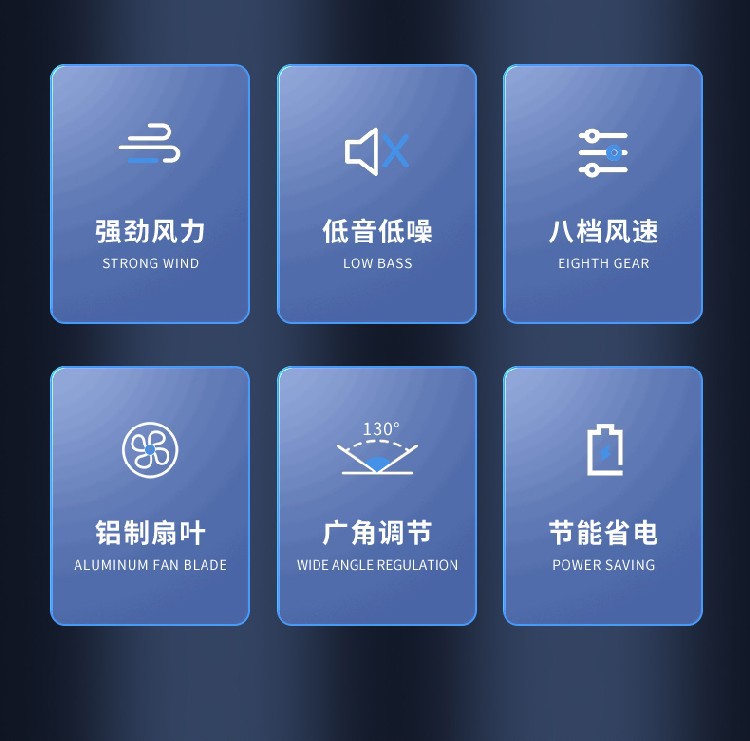 强劲风力
STRONG WIND

低音低噪
LOW BASS

八档风速
EIGHTH GEAR

铝制扇叶
ALUMINUM FAN BLADE

130°
广角调节
WIDE ANGLE REGULATION

节能省电
POWER SAVING