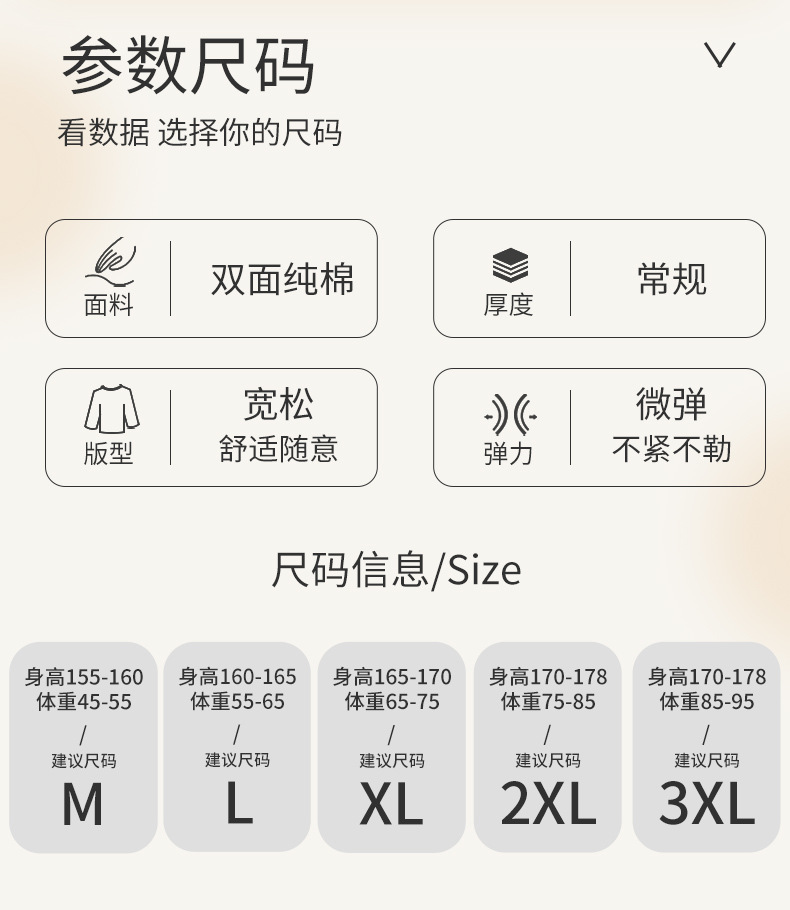 参数尺码

看数据 选择你的尺码

面料

双面纯棉

厚度

常规

版型

宽松
舒适随意

弹力

微弹
不紧不勒

尺码信息/Size

身高155-160
体重45-55
/
建议尺码
M

身高160-165
体重55-65
/
建议尺码
L

身高165-170
体重65-75
/
建议尺码
XL

身高170-178
体重75-85
/
建议尺码
2XL

身高170-178
体重85-95
/
建议尺码
3XL