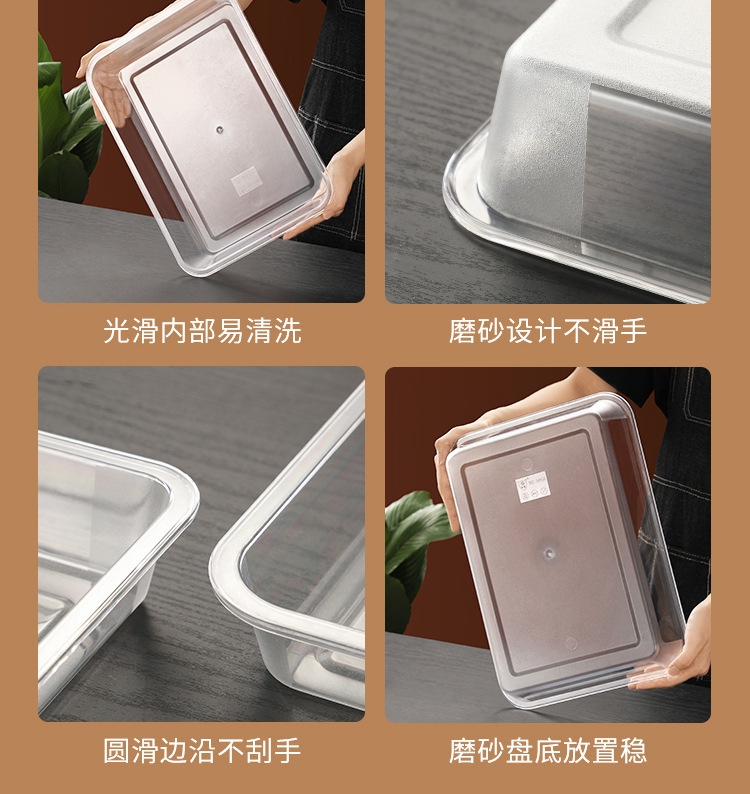 光滑内部易清洗

磨砂设计不滑手

圆滑边沿不刮手

磨砂盘底放置稳