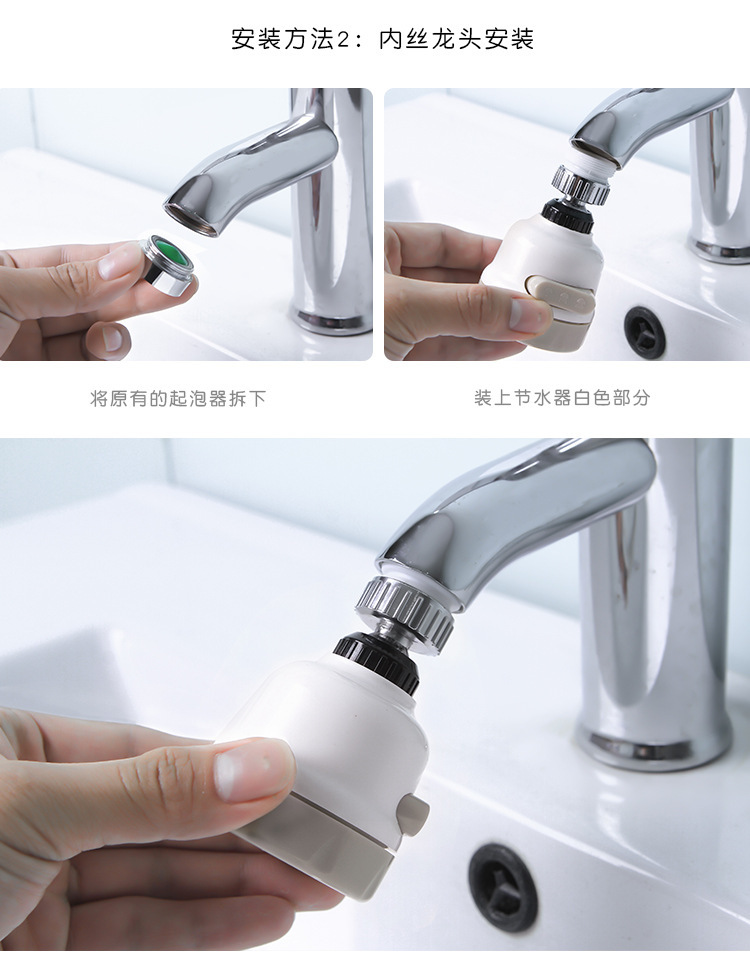 安装方法2：内丝龙头安装

将原有的起泡器拆下

装上节水器白色部分