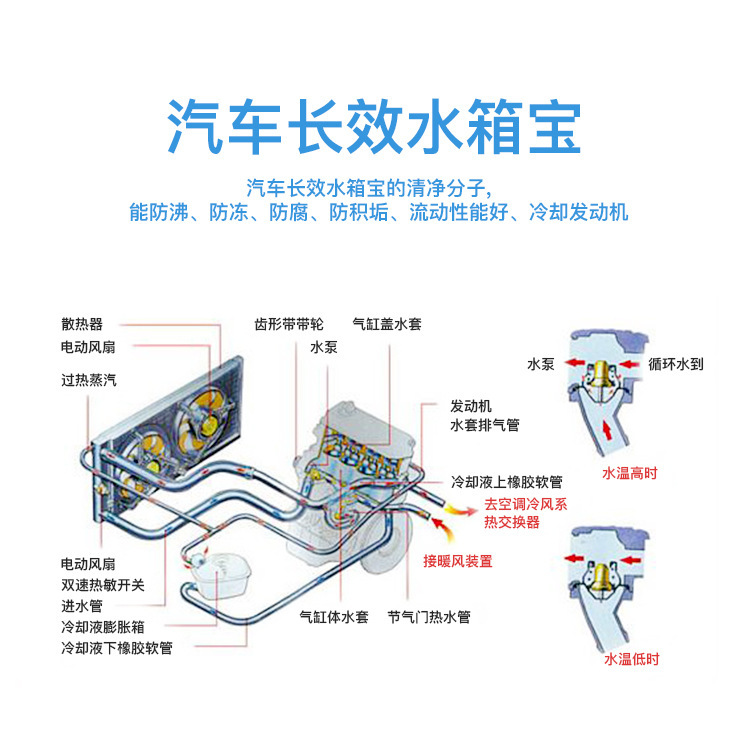 汽车长效水箱宝

汽车长效水箱宝的清净分子,
能防沸、防冻、防腐、防积垢、流动性能好、冷却发动机

散热器
电动风扇
过热蒸汽
齿形带带轮
水泵
气缸盖水套
发动机
水套排气管
冷却液上橡胶软管
去空调冷风系
热交换器
接暖风装置
电动风扇
双速热敏开关
进水管
冷却液膨胀箱
冷却液下橡胶软管
气缸体水套
节气门热水管

水泵
循环水到
水温高时
水温低时