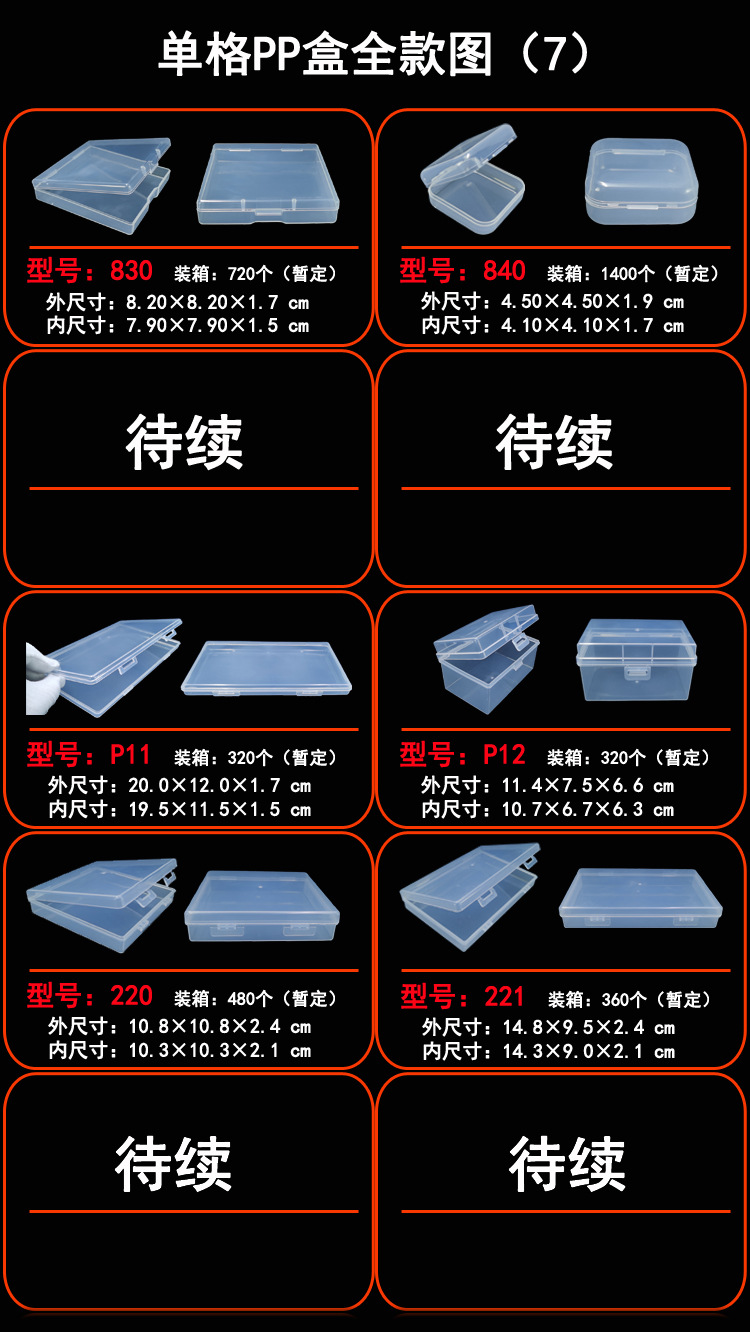 单格PP盒全款图（7）

型号：830 装箱：720个（暂定）
外尺寸：8.20×8.20×1.7 cm
内尺寸：7.90×7.90×1.5 cm

型号：840 装箱：1400个（暂定）
外尺寸：4.50×4.50×1.9 cm
内尺寸：4.10×4.10×1.7 cm

待续

待续

型号：P11 装箱：320个（暂定）
外尺寸：20.0×12.0×1.7 cm
内尺寸：19.5×11.5×1.5 cm

型号：P12 装箱：320个（暂定）
外尺寸：11.4×7.5×6.6 cm
内尺寸：10.7×6.7×6.3 cm

型号：220 装箱：480个（暂定）
外尺寸：10.8×10.8×2.4 cm
内尺寸：10.3×10.3×2.1 cm

型号：221 装箱：360个（暂定）
外尺寸：14.8×9.5×2.4 cm
内尺寸：14.3×9.0×2.1 cm

待续

待续