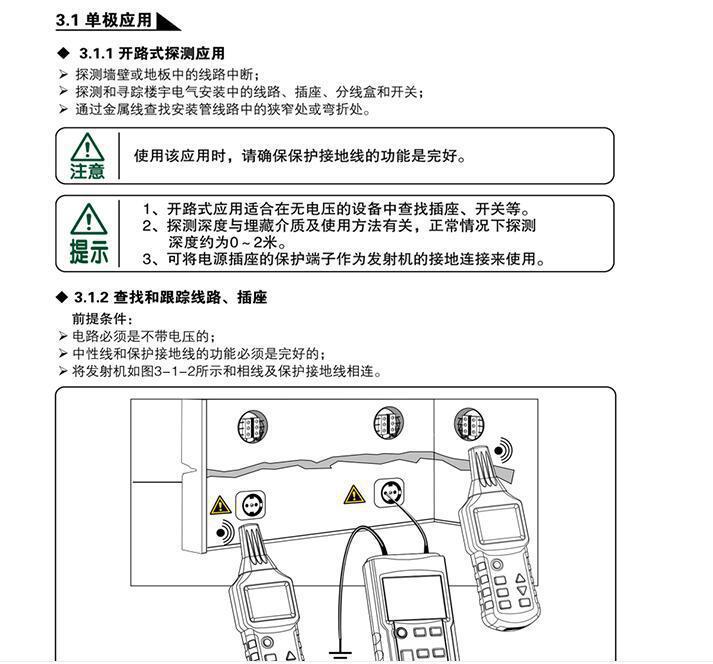 3.1 单极应用

◆ 3.1.1 开路式探测应用

➢ 探测墙壁或地板中的线路中断；
➢ 探测和寻踪楼宇电气安装中的线路、插座、分线盒和开关；
➢ 通过金属线查找安装管线路中的狭窄处或弯折处。

注意

使用该应用时，请确保保护接地线的功能是完好。

提示

1、开路式应用适合在无电压的设备中查找插座、开关等。
2、探测深度与埋藏介质及使用方法有关，正常情况下探测深度约为0～2米。
3、可将电源插座的保护端子作为发射机的接地连接来使用。

◆ 3.1.2 查找和跟踪线路、插座

前提条件：
➢ 电路必须是不带电压的；
➢ 中性线和保护接地线的功能必须是完好的；
➢ 将发射机如图3-1-2所示和相线及保护接地线相连。