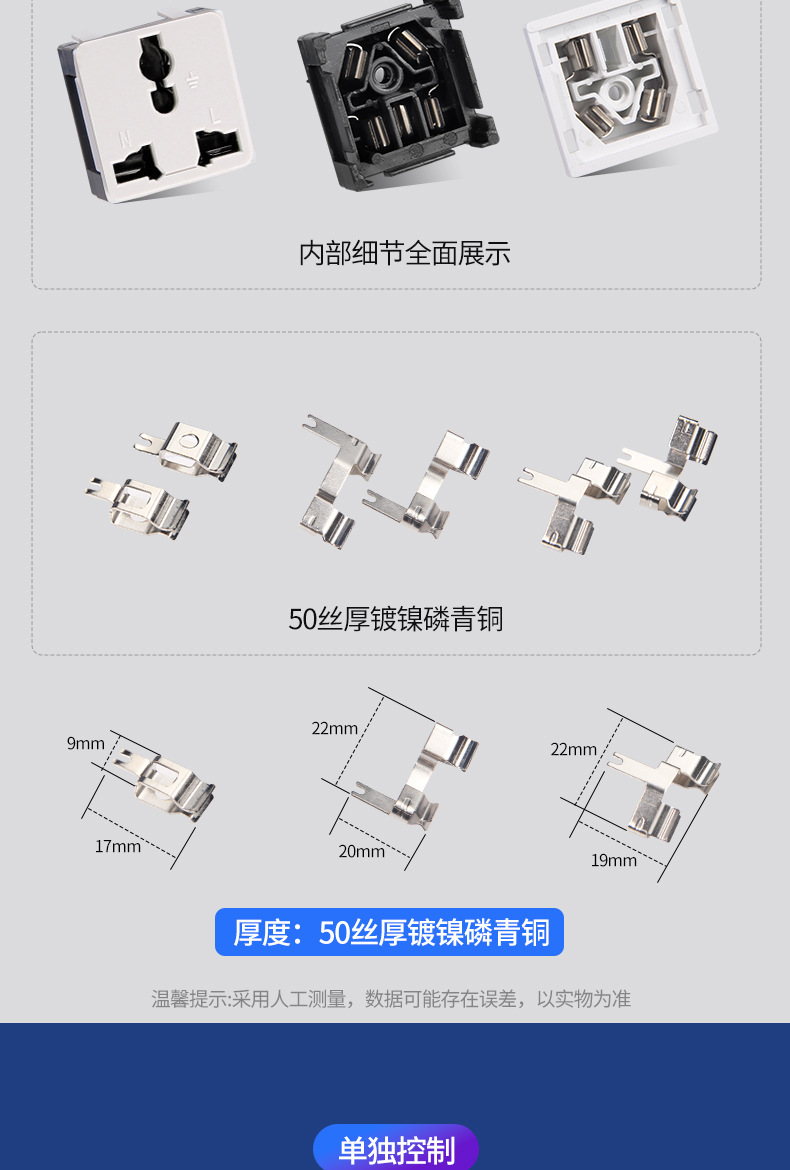 N
L
内部细节全面展示

50丝厚镀镍磷青铜

9mm
17mm
22mm
20mm
22mm
19mm

厚度：50丝厚镀镍磷青铜

温馨提示:采用人工测量，数据可能存在误差，以实物为准

单独控制