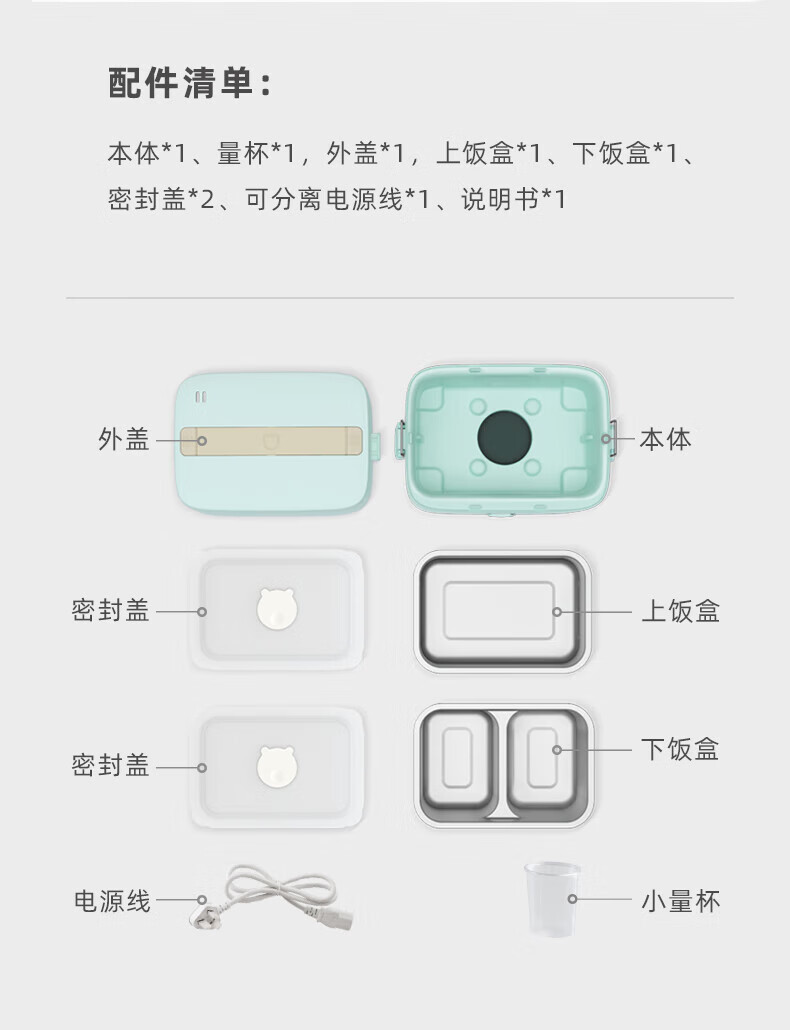 配件清单：

本体*1、量杯*1，外盖*1，上饭盒*1、下饭盒*1、密封盖*2、可分离电源线*1、说明书*1

外盖

本体

密封盖

上饭盒

密封盖

下饭盒

电源线

小量杯