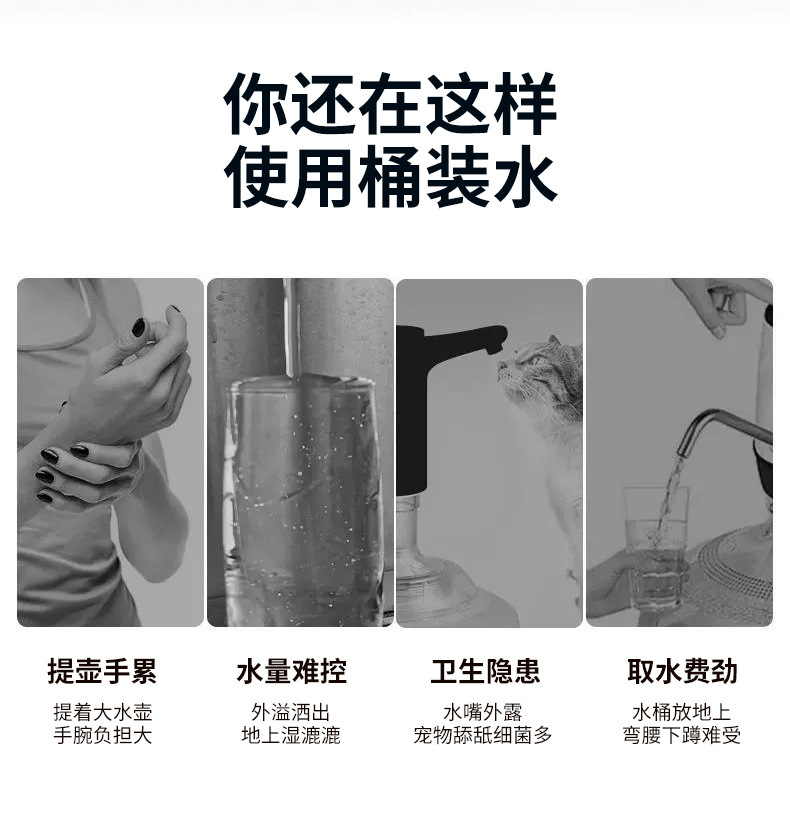 你还在这样
使用桶装水

提壶手累
提着大水壶
手腕负担大

水量难控
外溢洒出
地上湿漉漉

卫生隐患
水嘴外露
宠物舔舐细菌多

取水费劲
水桶放地上
弯腰下蹲难受