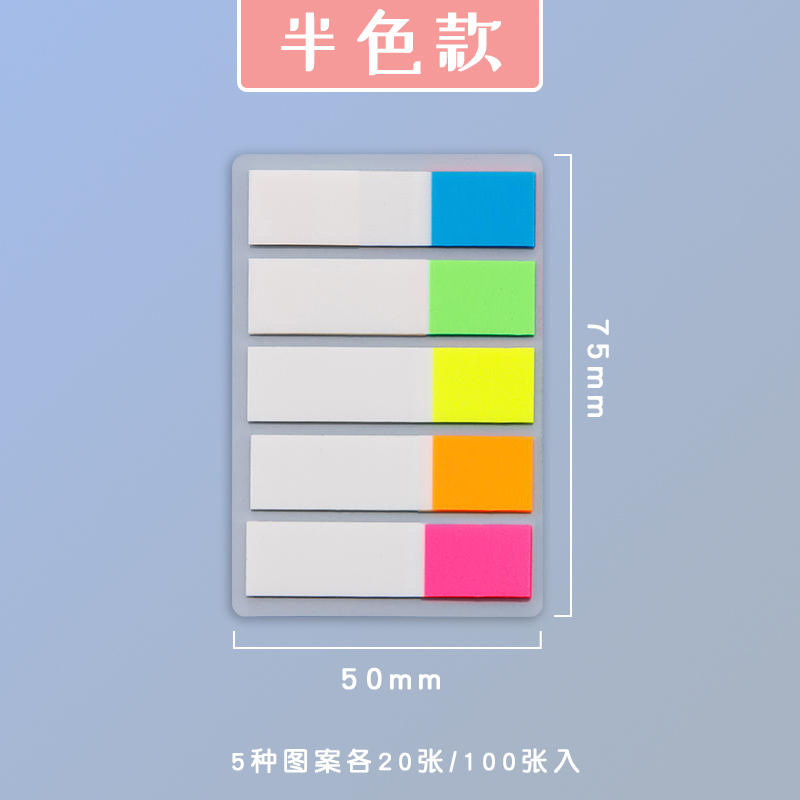 半色款

75mm

50mm

5种图案各20张/100张入