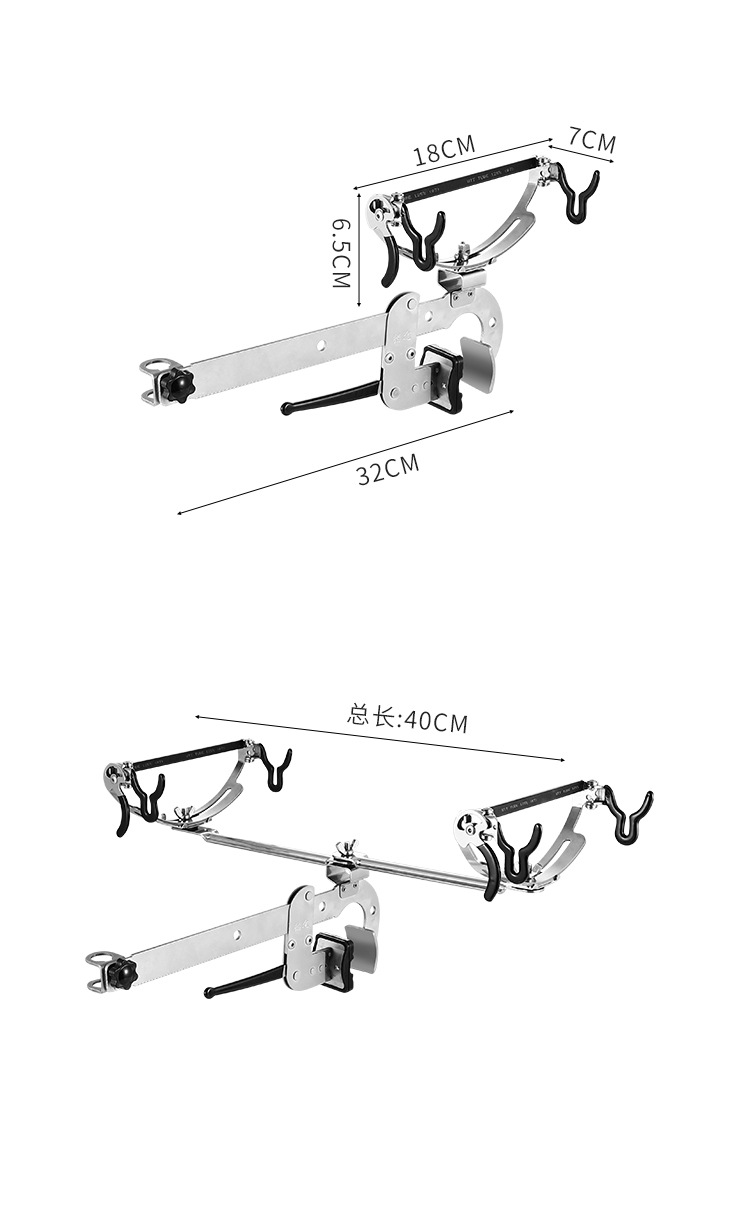 18CM
7CM
6.5CM
32CM

总长:40CM