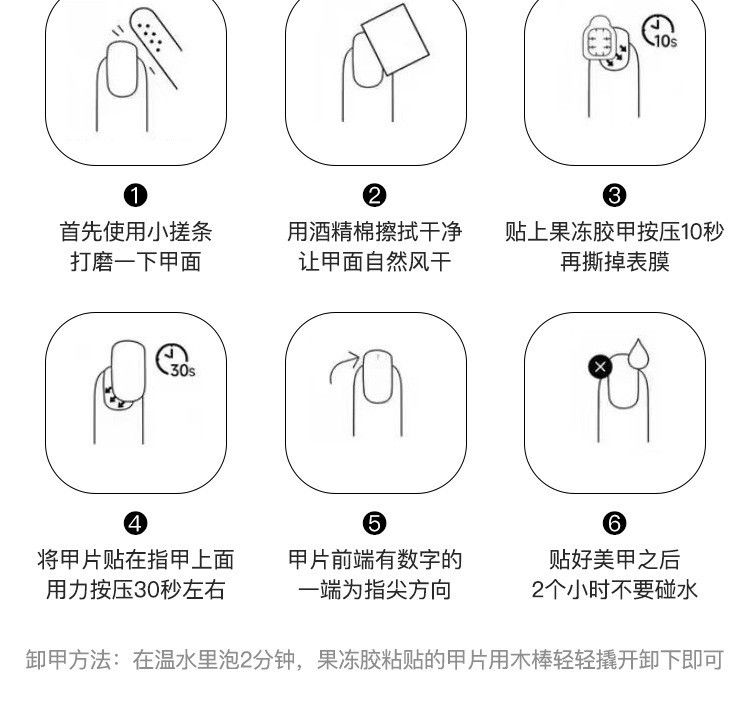 10s

❶
首先使用小搓条
打磨一下甲面

❷
用酒精棉擦拭干净
让甲面自然风干

❸
贴上果冻胶甲按压10秒
再撕掉表膜

30s

❹
将甲片贴在指甲上面
用力按压30秒左右

❺
甲片前端有数字的
一端为指尖方向

❻
贴好美甲之后
2个小时不要碰水

卸甲方法：在温水里泡2分钟，果冻胶粘贴的甲片用木棒轻轻撬开卸下即可