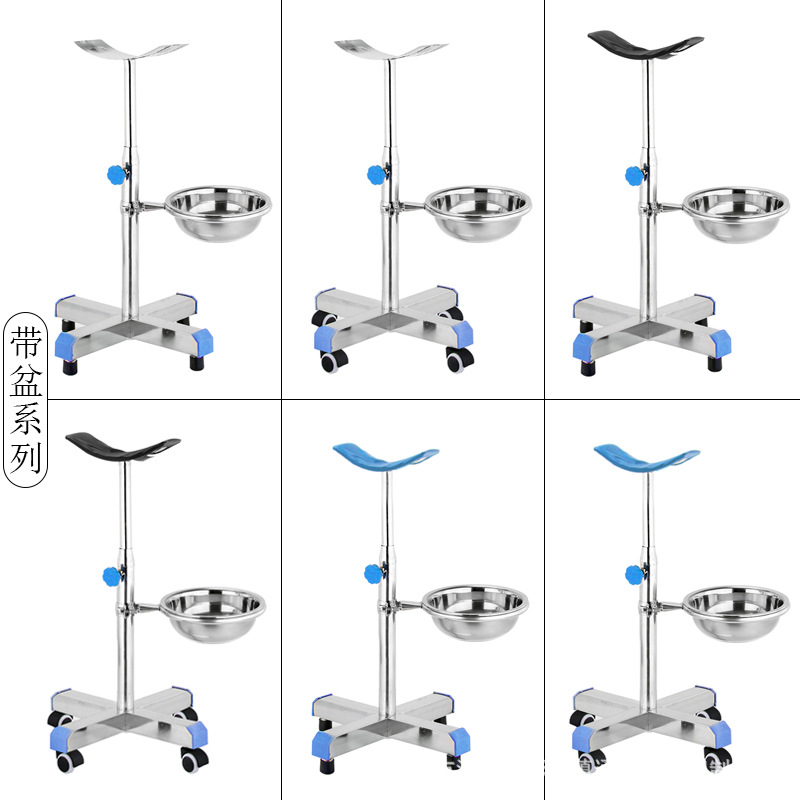 带盆系列