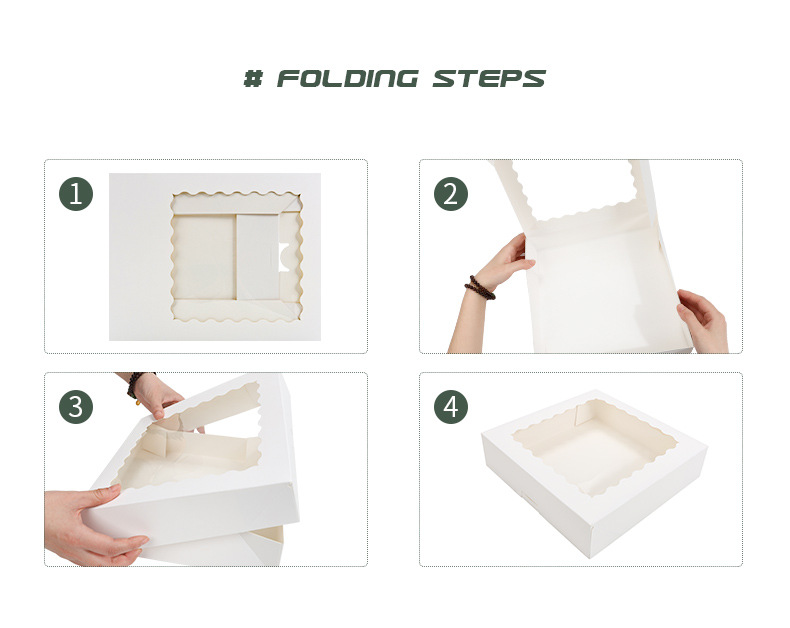 # FOLDING STEPS

1

2

3

4