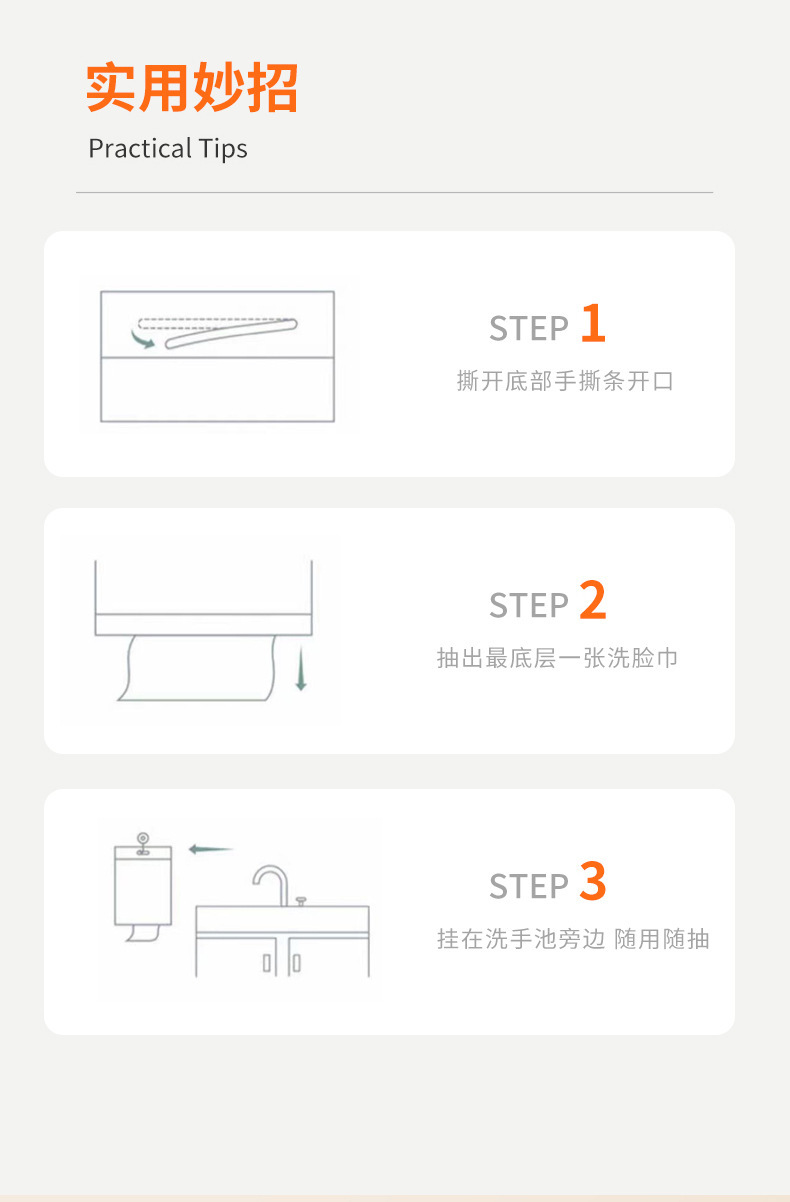 实用妙招

Practical Tips

STEP 1

撕开底部手撕条开口

STEP 2

抽出最底层一张洗脸巾

STEP 3

挂在洗手池旁边 随用随抽