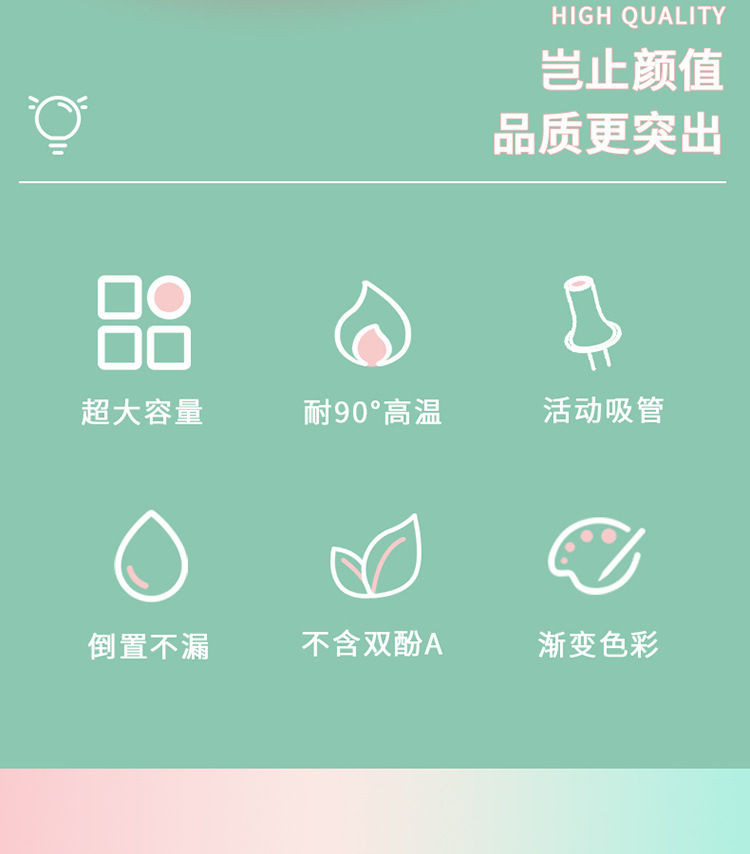 HIGH QUALITY

岂止颜值

品质更突出

超大容量

耐90°高温

活动吸管

倒置不漏

不含双酚A

渐变色彩