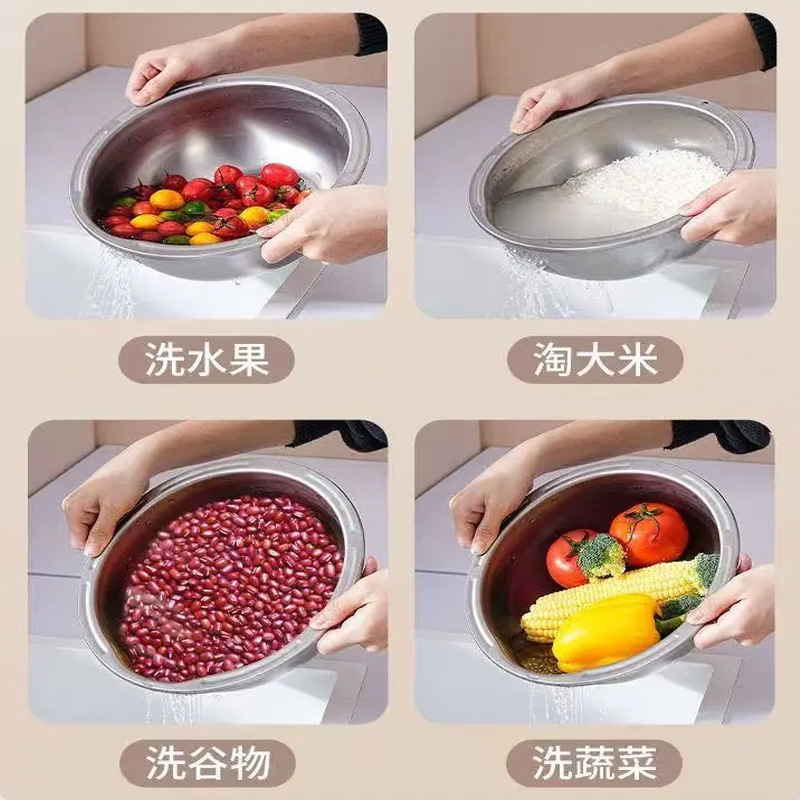 洗水果

淘大米

洗谷物

洗蔬菜