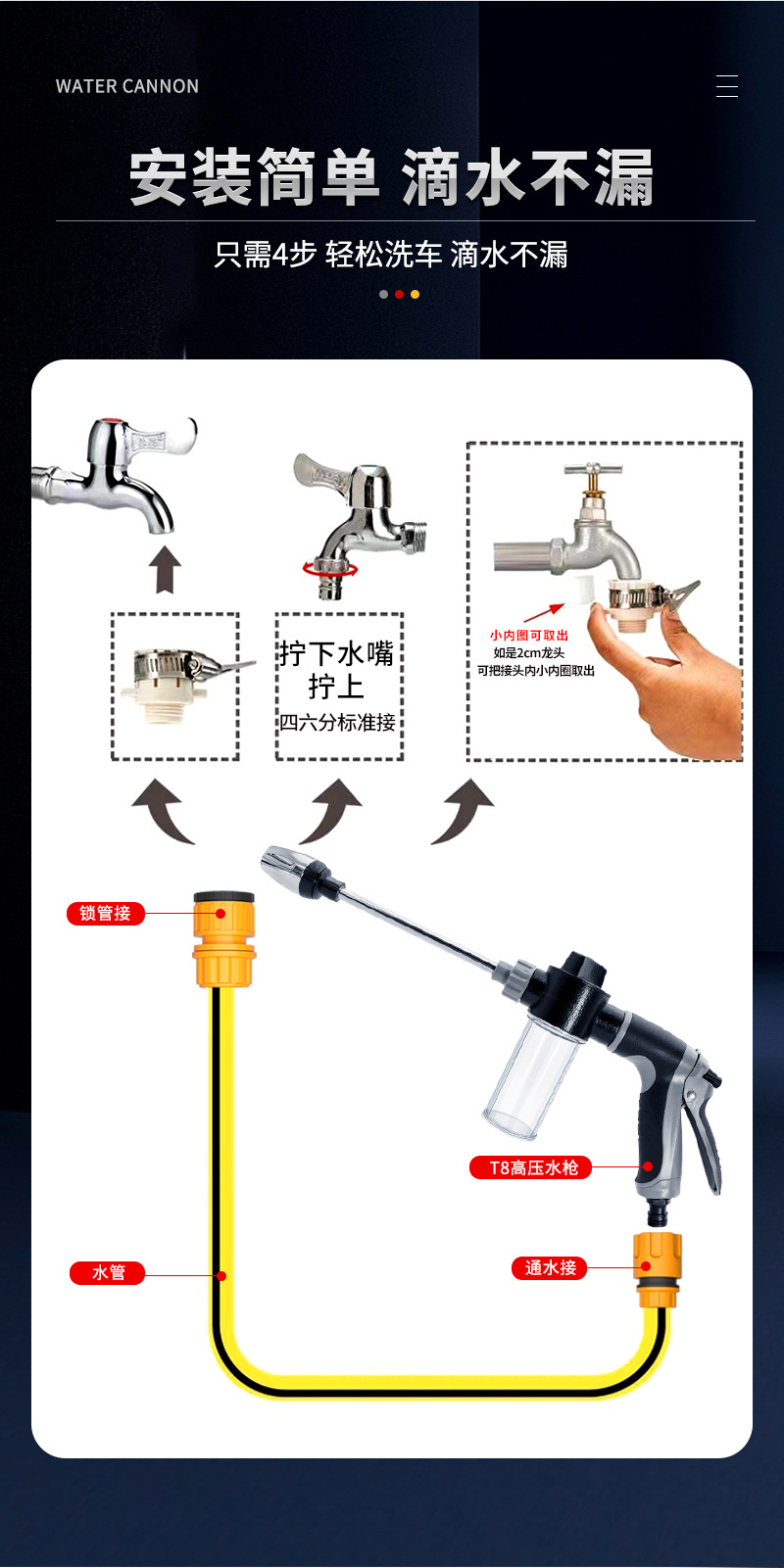 WATER CANNON

安装简单 滴水不漏

只需4步 轻松洗车 滴水不漏

拧下水嘴
拧上
四六分标准接

小内圈可取出
如是2cm龙头
可把接头内小内圈取出

锁管接

T8高压水枪

水管

通水接