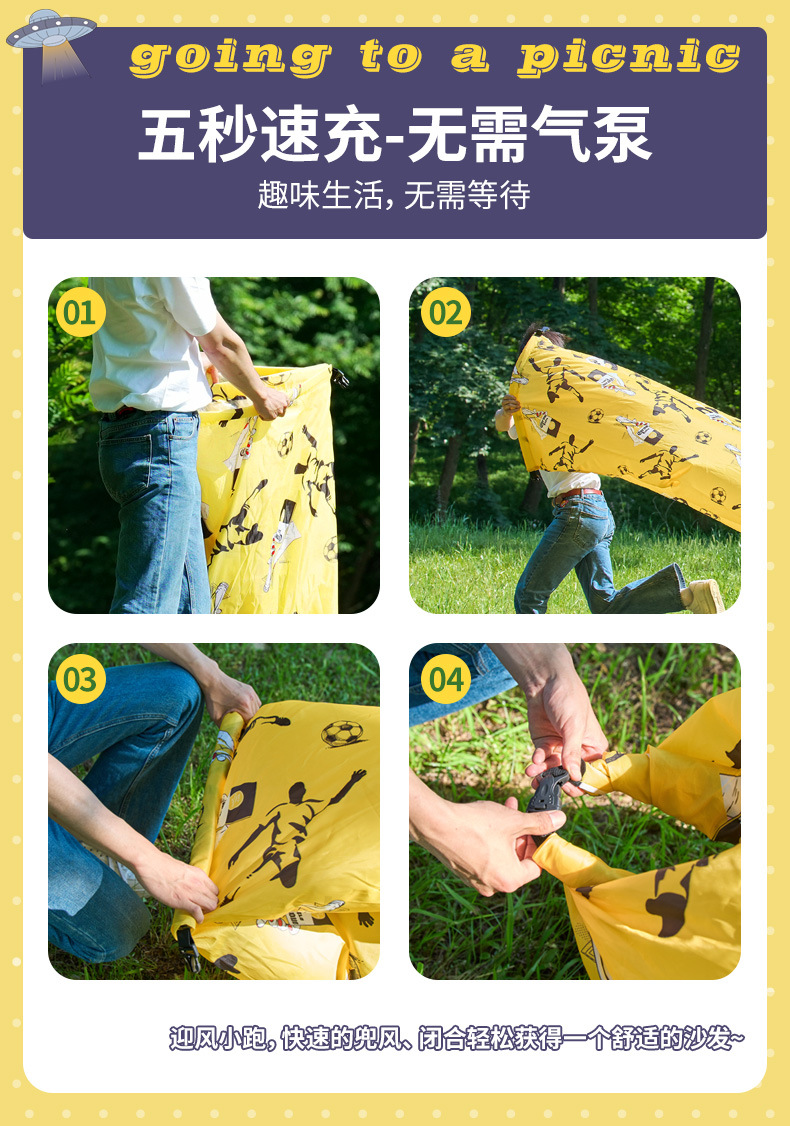 going to a picnic

五秒速充-无需气泵

趣味生活，无需等待

01

02

03

04

迎风小跑，快速的兜风、闭合轻松获得一个舒适的沙发~