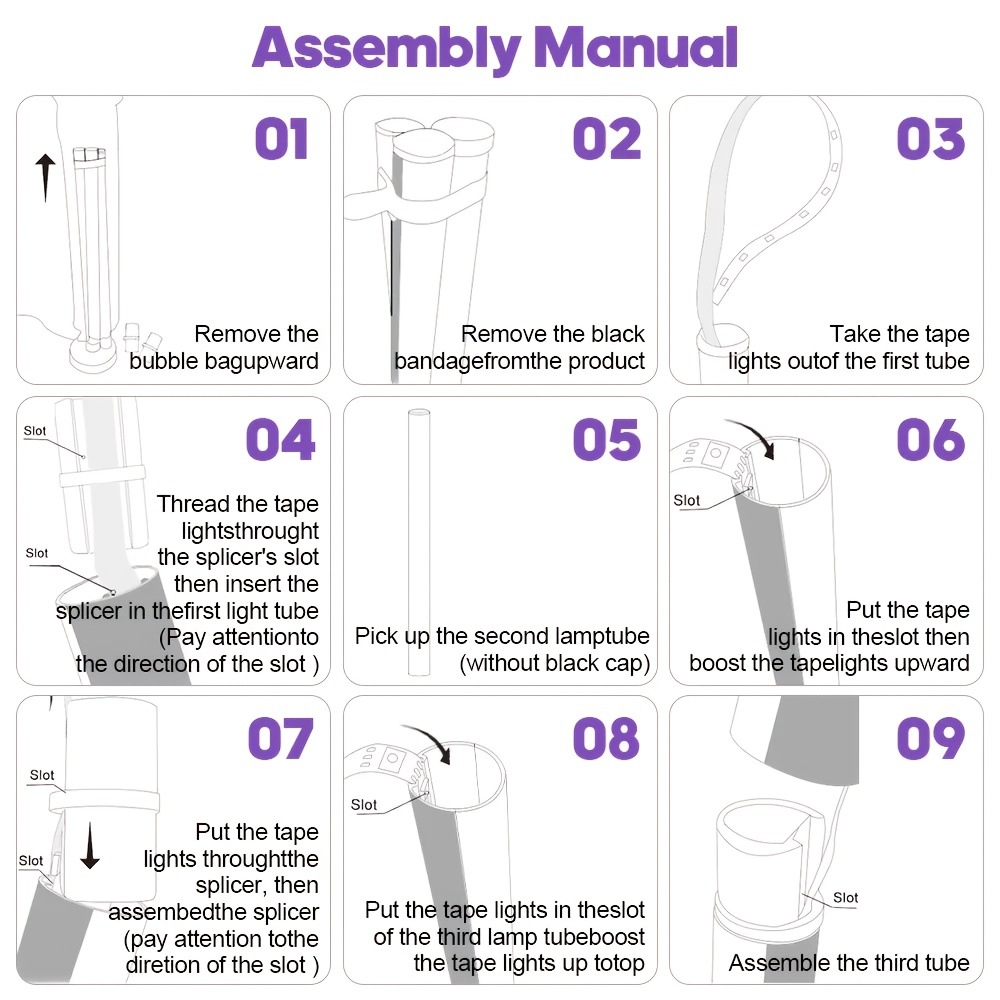 Assembly Manual

01

Remove the bubble bagupward

02

Remove the black bandagefromthe product

03

Take the tape lights outof the first tube

04

Slot

Slot

Thread the tape lightsthrought the splicer's slot then insert the splicer in thefirst light tube (Pay attentionto the direction of the slot )

05

Pick up the second lamptube (without black cap)

06

Slot

Put the tape lights in theslot then boost the tapelights upward

07

Slot

Slot

Put the tape lights throughtthe splicer, then assembedthe splicer (pay attention tothe diretion of the slot )

08

Slot

Put the tape lights in theslot of the third lamp tubeboost the tape lights up totop

09

Slot

Assemble the third tube