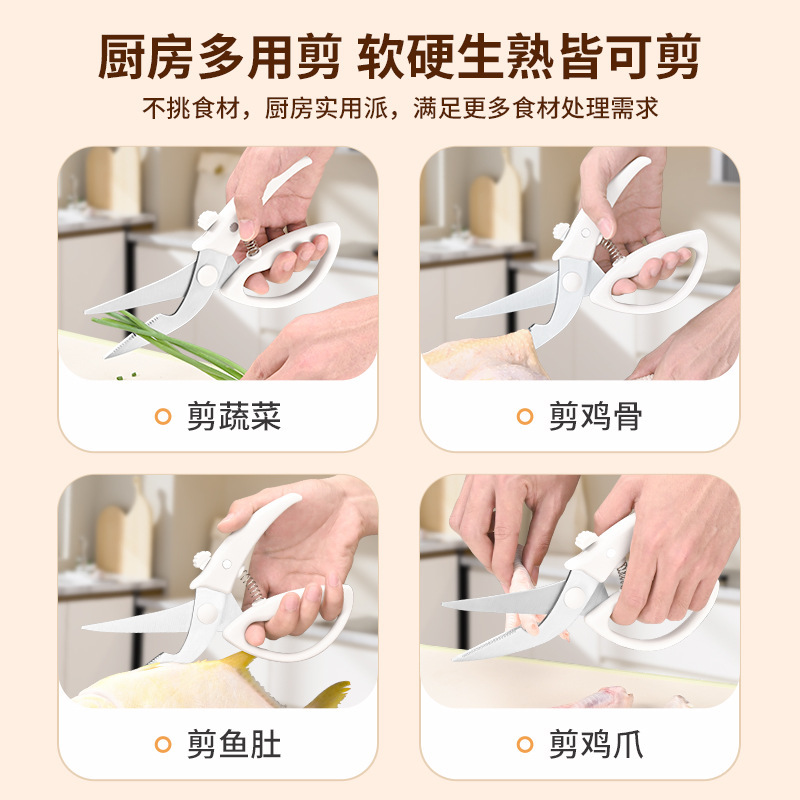 厨房多用剪 软硬生熟皆可剪

不挑食材，厨房实用派，满足更多食材处理需求

剪蔬菜

剪鸡骨

剪鱼肚

剪鸡爪