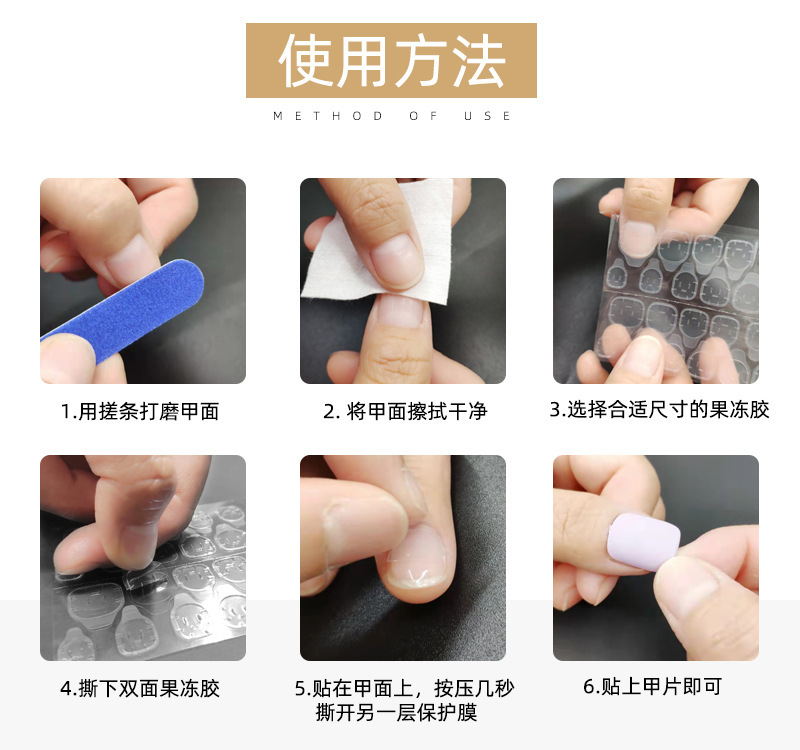 使用方法

METHOD OF USE

1.用搓条打磨甲面

2. 将甲面擦拭干净

3.选择合适尺寸的果冻胶

4.撕下双面果冻胶

5.贴在甲面上，按压几秒撕开另一层保护膜

6.贴上甲片即可