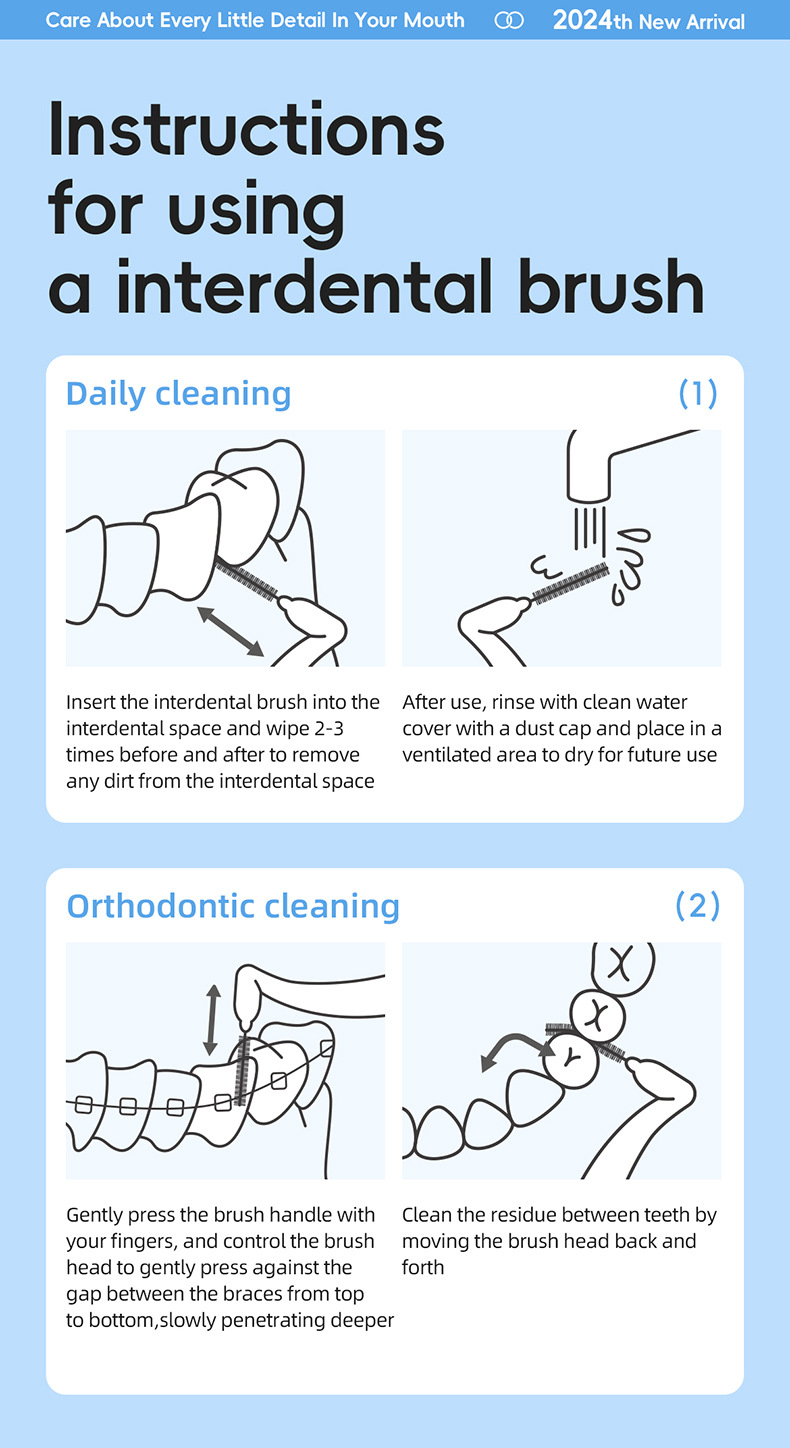 Care About Every Little Detail In Your Mouth 2024th New Arrival

Instructions for using a interdental brush

Daily cleaning (1)

Insert the interdental brush into the interdental space and wipe 2-3 times before and after to remove any dirt from the interdental space

After use, rinse with clean water cover with a dust cap and place in a ventilated area to dry for future use

Orthodontic cleaning (2)

Gently press the brush handle with your fingers, and control the brush head to gently press against the gap between the braces from top to bottom,slowly penetrating deeper

Clean the residue between teeth by moving the brush head back and forth