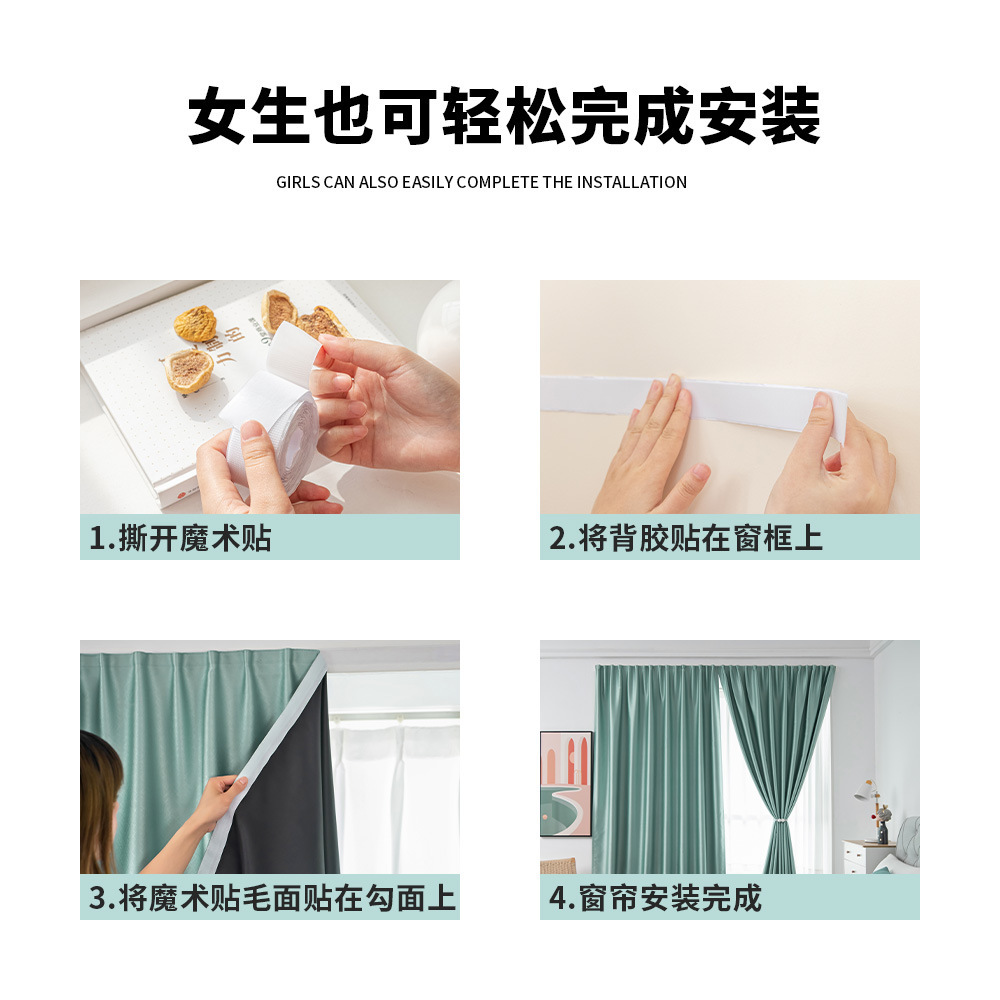 女生也可轻松完成安装

GIRLS CAN ALSO EASILY COMPLETE THE INSTALLATION

1.撕开魔术贴

2.将背胶贴在窗框上

3.将魔术贴毛面贴在勾面上

4.窗帘安装完成