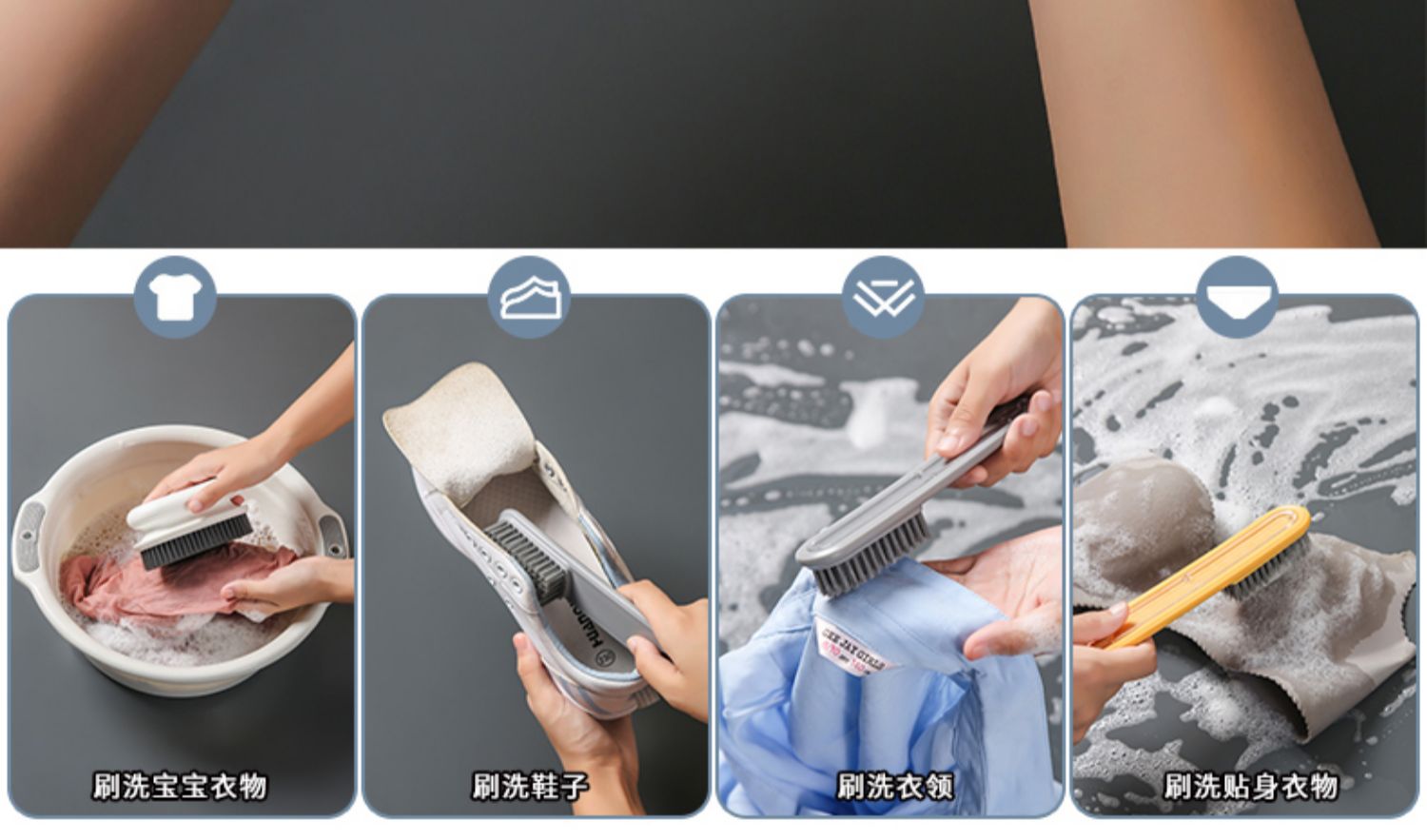 刷洗宝宝衣物

刷洗鞋子

刷洗衣领

刷洗贴身衣物