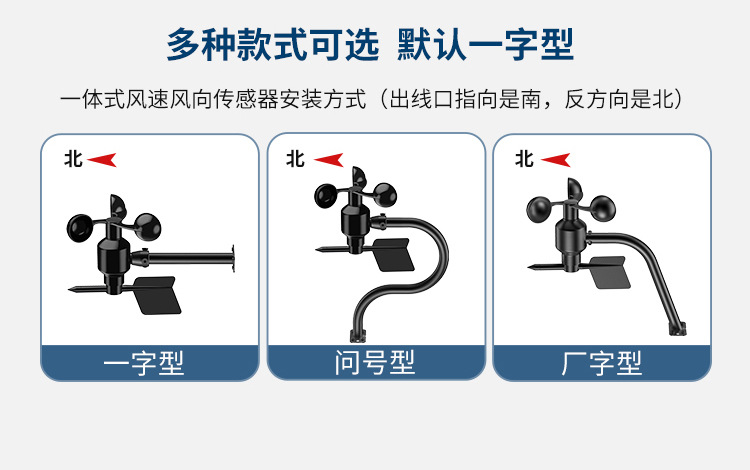 多种款式可选 默认一字型

一体式风速风向传感器安装方式（出线口指向是南，反方向是北）

北

一字型

北

问号型

北

厂字型