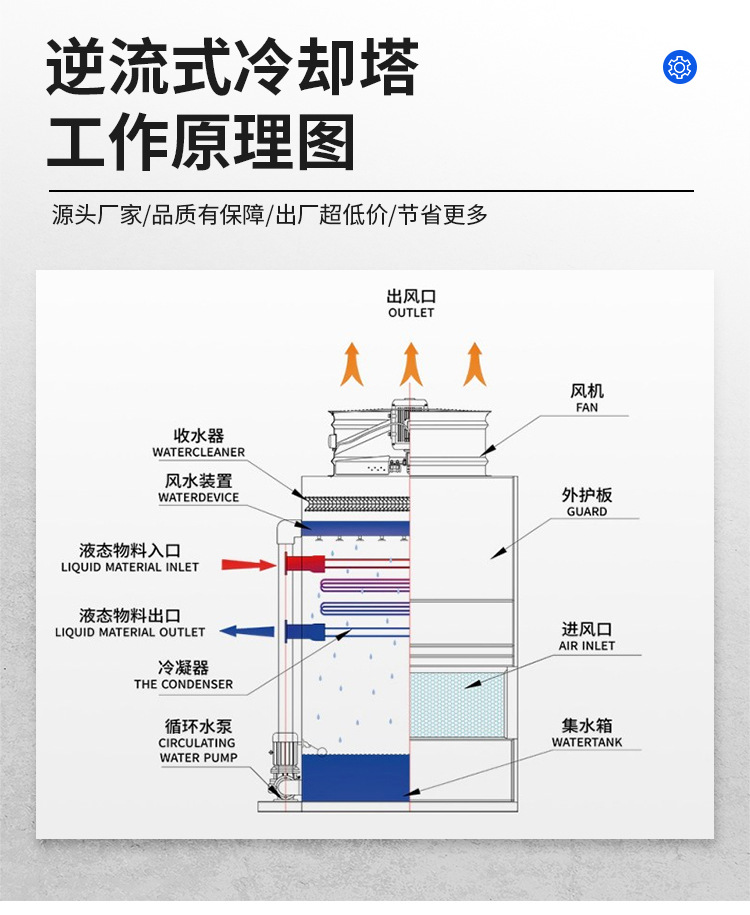 逆流式冷却塔
工作原理图

源头厂家/品质有保障/出厂超低价/节省更多

出风口
OUTLET

风机
FAN

收水器
WATERCLEANER

风水装置
WATERDEVICE

外护板
GUARD

液态物料入口
LIQUID MATERIAL INLET

液态物料出口
LIQUID MATERIAL OUTLET

进风口
AIR INLET

冷凝器
THE CONDENSER

循环水泵
CIRCULATING
WATER PUMP

集水箱
WATERTANK