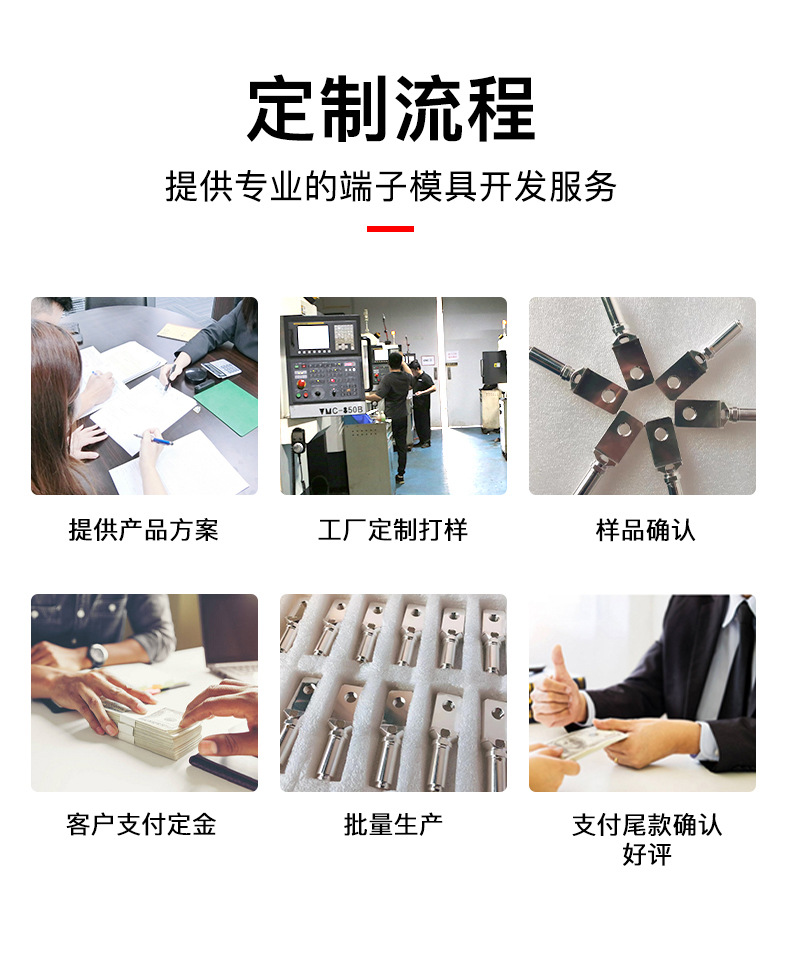 定制流程

提供专业的端子模具开发服务

VMC-850B

提供产品方案

工厂定制打样

样品确认

客户支付定金

批量生产

支付尾款确认好评