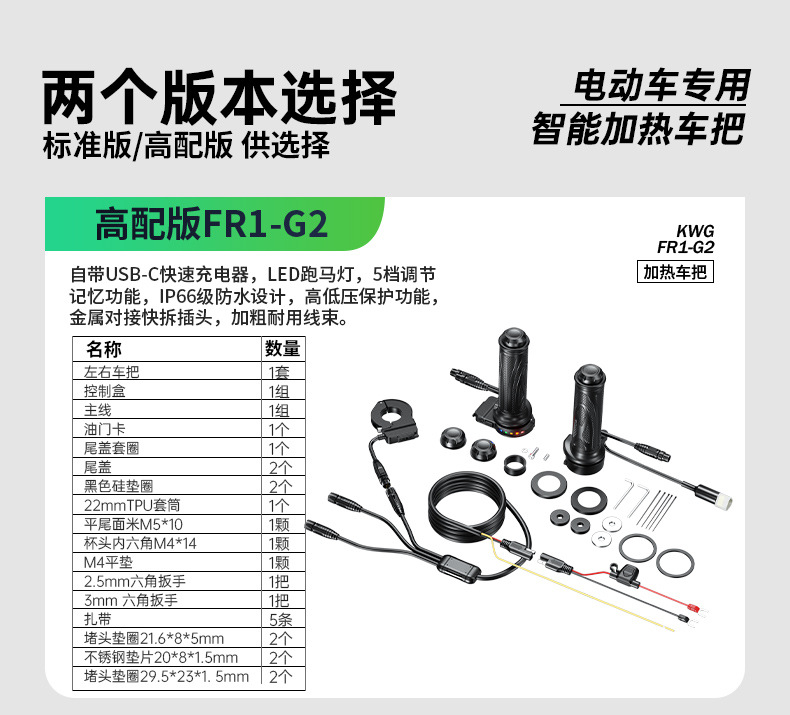 两个版本选择
标准版/高配版 供选择

电动车专用
智能加热车把

高配版FR1-G2

KWG
FR1-G2
加热车把

自带USB-C快速充电器，LED跑马灯，5档调节记忆功能，IP66级防水设计，高低压保护功能，金属对接快拆插头，加粗耐用线束。

| 名称 | 数量 |
|---|---|
| 左右车把 | 1套 |
| 控制盒 | 1组 |
| 主线 | 1组 |
| 油门卡 | 1个 |
| 尾盖套圈 | 1个 |
| 尾盖 | 2个 |
| 黑色硅垫圈 | 2个 |
| 22mmTPU套筒 | 1个 |
| 平尾面米M5*10 | 1颗 |
| 杯头内六角M4*14 | 1颗 |
| M4平垫 | 1颗 |
| 2.5mm六角扳手 | 1把 |
| 3mm 六角扳手 | 1把 |
| 扎带 | 5条 |
| 堵头垫圈21.6*8*5mm | 2个 |
| 不锈钢垫片20*8*1.5mm | 2个 |
| 堵头垫圈29.5*23*1. 5mm | 2个 |