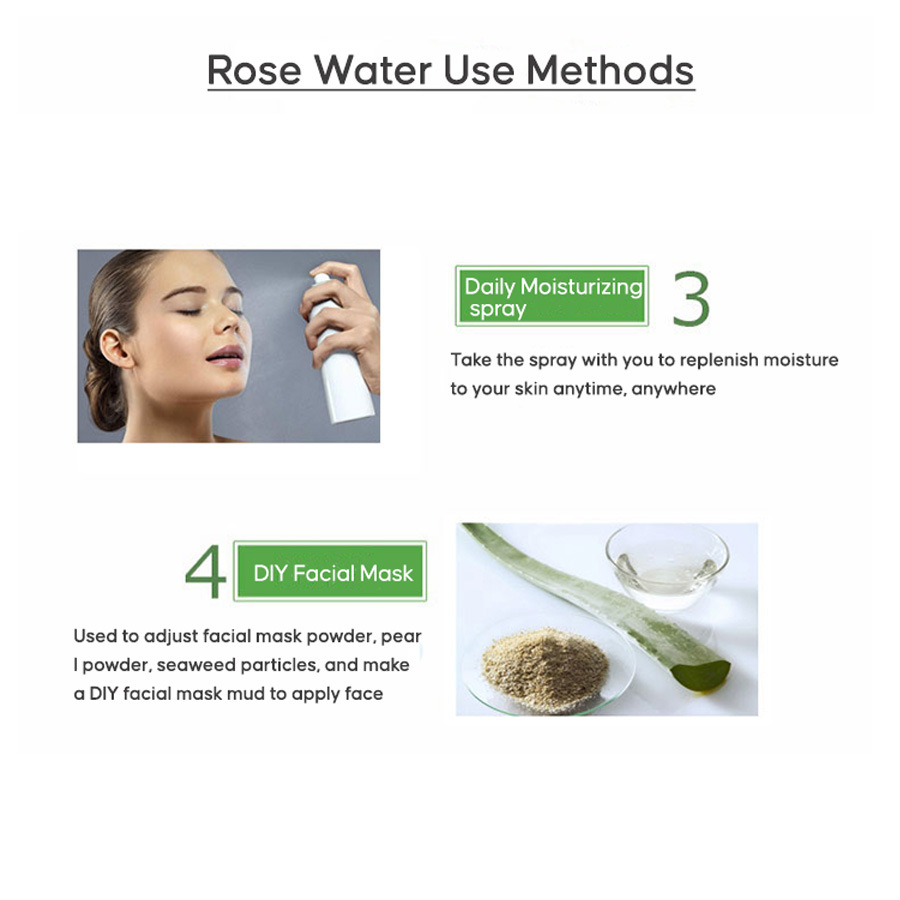 Rose Water Use Methods

Daily Moisturizing spray 3

Take the spray with you to replenish moisture to your skin anytime, anywhere

4 DIY Facial Mask

Used to adjust facial mask powder, pear l powder, seaweed particles, and make a DIY facial mask mud to apply face