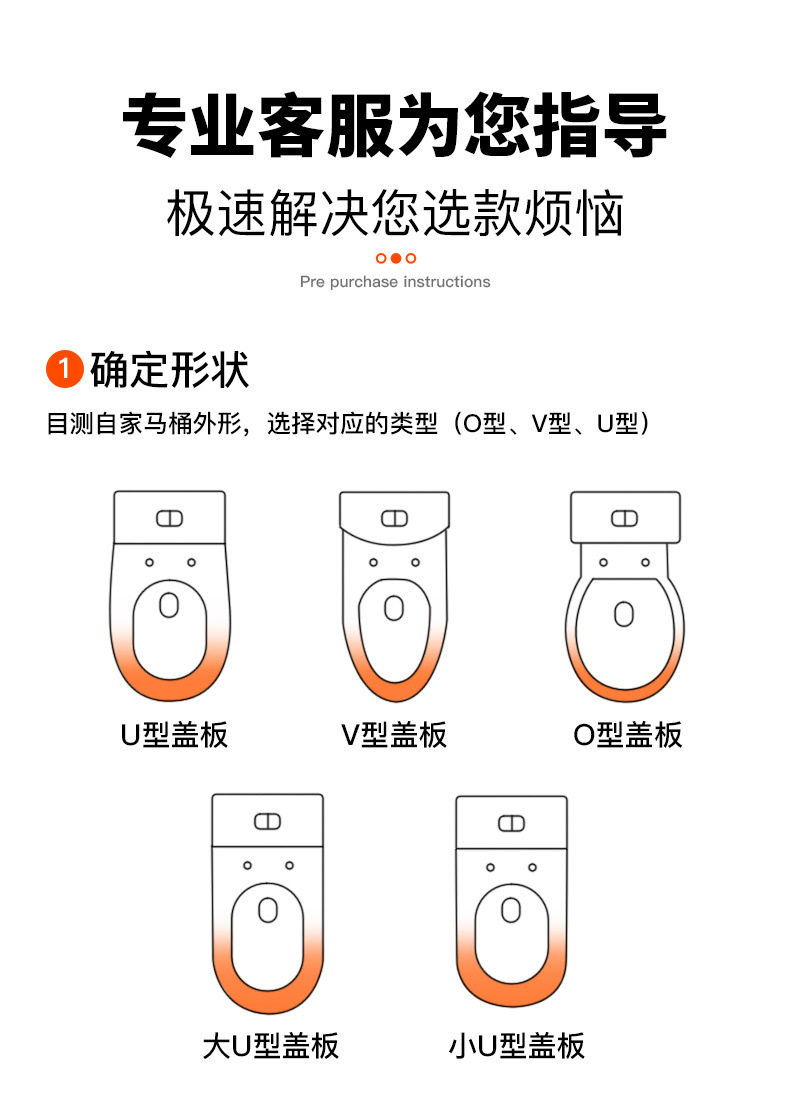 专业客服为您指导

极速解决您选款烦恼

Pre purchase instructions

1 确定形状

目测自家马桶外形，选择对应的类型（O型、V型、U型）

U型盖板

V型盖板

O型盖板

大U型盖板

小U型盖板