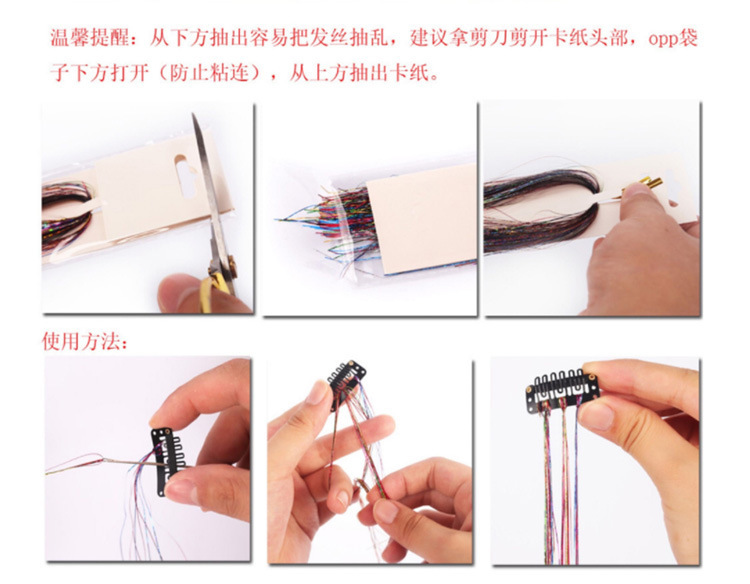 温馨提醒：从下方抽出容易把发丝抽乱，建议拿剪刀剪开卡纸头部，opp袋子下方打开（防止粘连），从上方抽出卡纸。

使用方法：