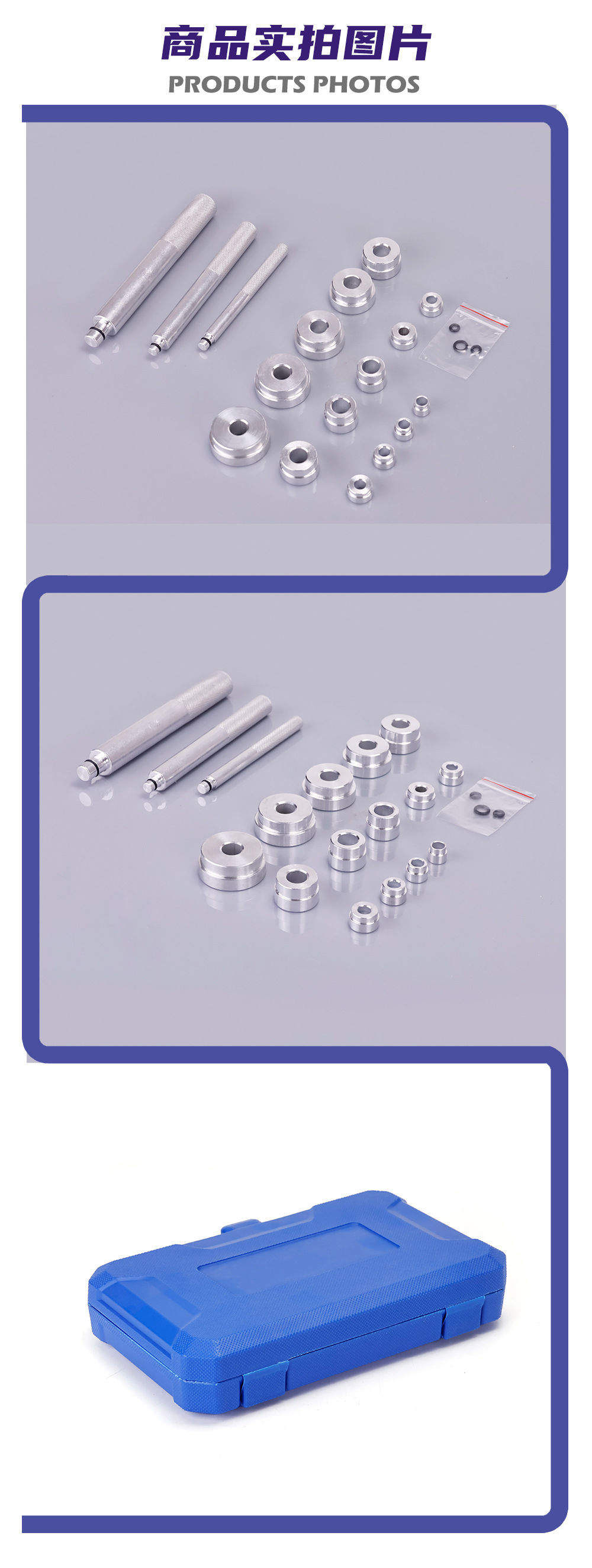 商品实拍图片
PRODUCTS PHOTOS