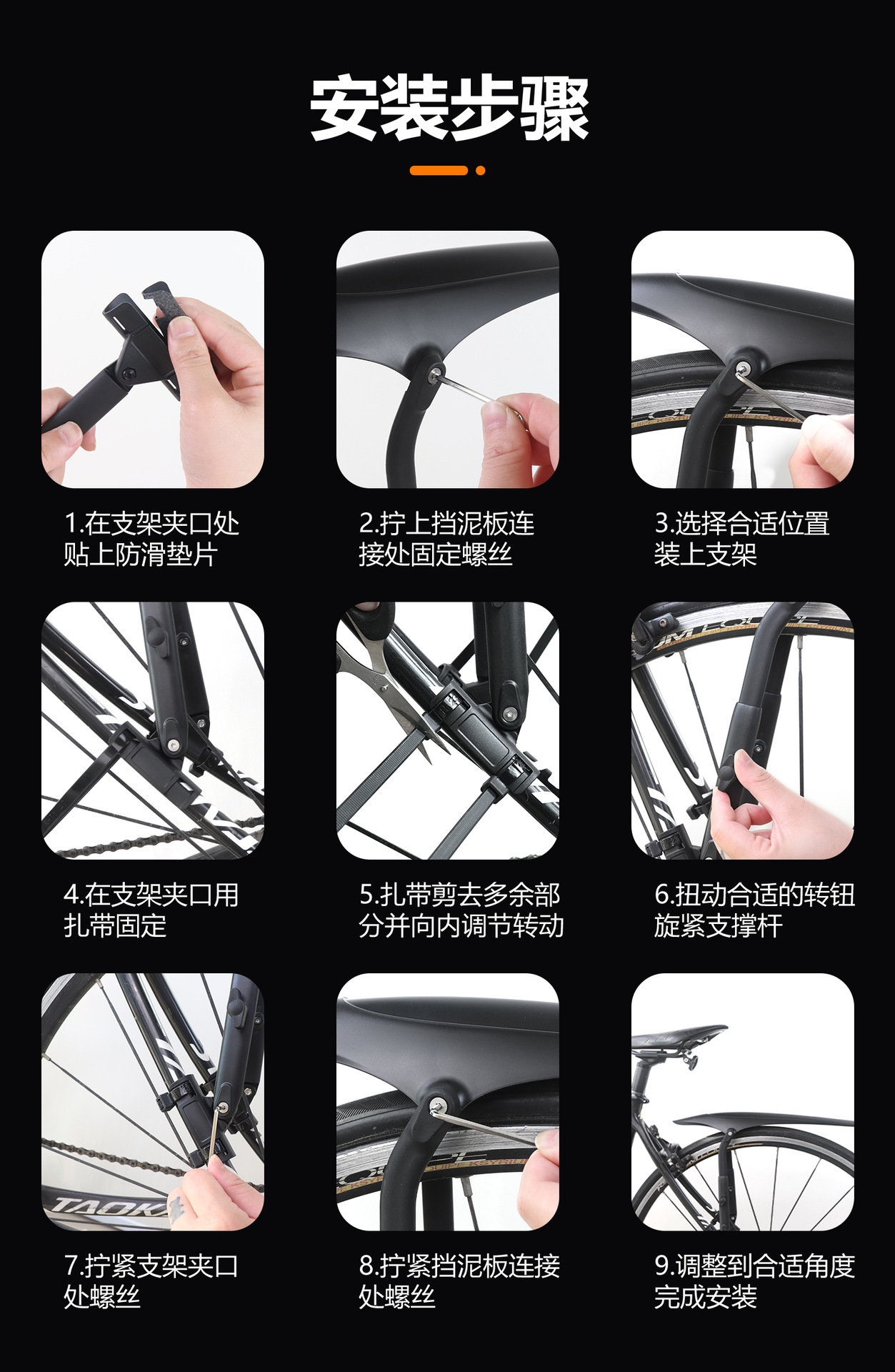 安装步骤

1.在支架夹口处贴上防滑垫片

2.拧上挡泥板连接处固定螺丝

3.选择合适位置装上支架

4.在支架夹口用扎带固定

5.扎带剪去多余部分并向内调节转动

6.扭动合适的转钮旋紧支撑杆

7.拧紧支架夹口处螺丝

8.拧紧挡泥板连接处螺丝

9.调整到合适角度完成安装