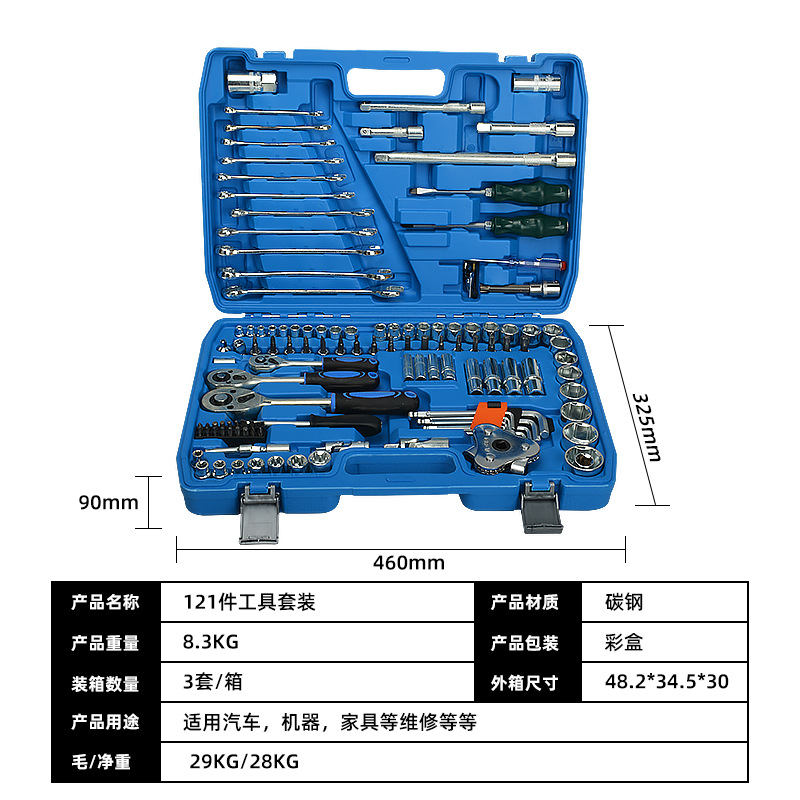 325mm

90mm

460mm

| 产品名称 | 121件工具套装 | 产品材质 | 碳钢 |
|---|---|---|---|
| 产品重量 | 8.3KG | 产品包装 | 彩盒 |
| 装箱数量 | 3套/箱 | 外箱尺寸 | 48.2*34.5*30 |
| 产品用途 | 适用汽车，机器，家具等维修等等 | | |
| 毛/净重 | 29KG/28KG | | |