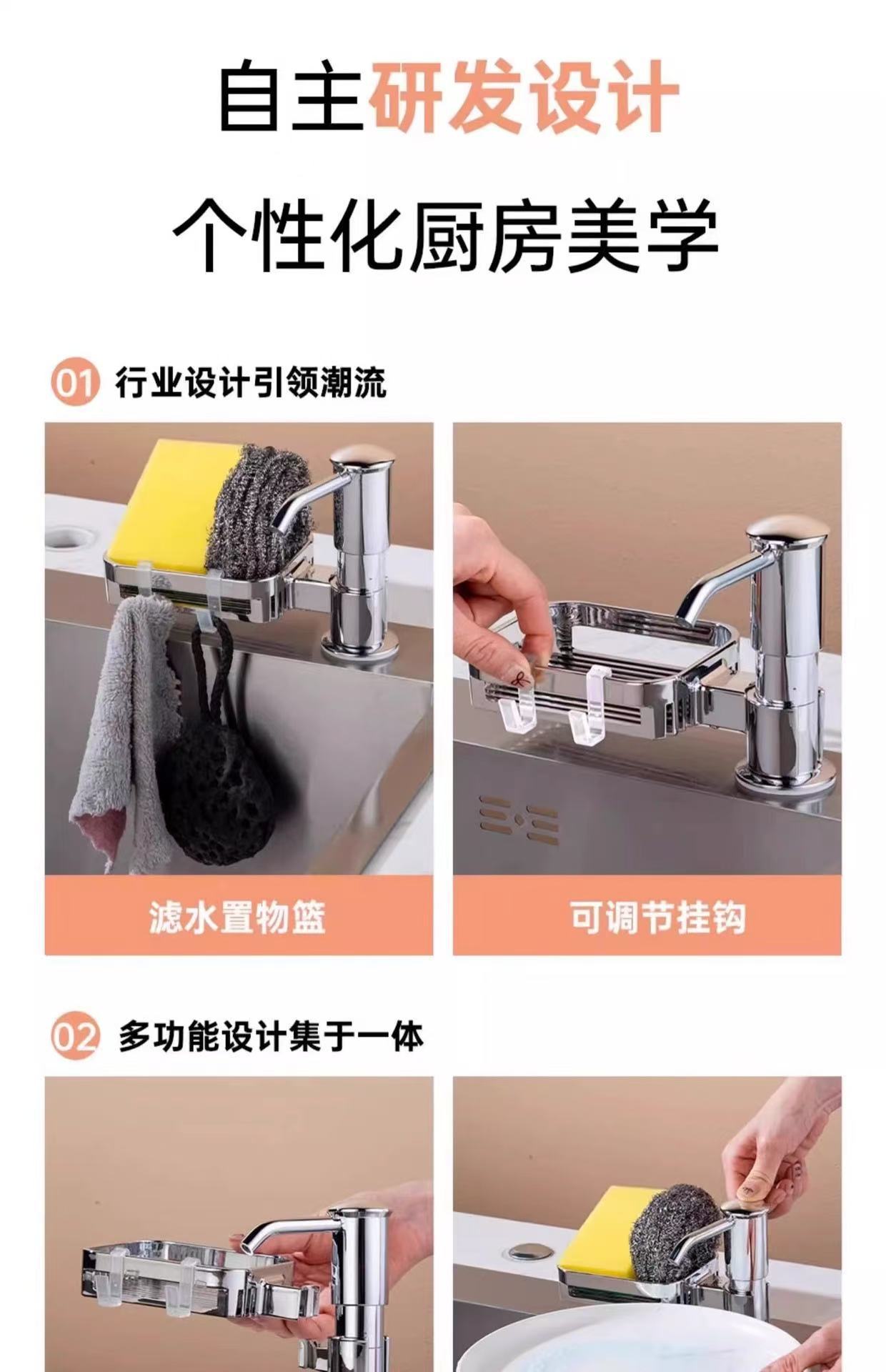 自主研发设计

个性化厨房美学

01 行业设计引领潮流

滤水置物篮

可调节挂钩

02 多功能设计集于一体