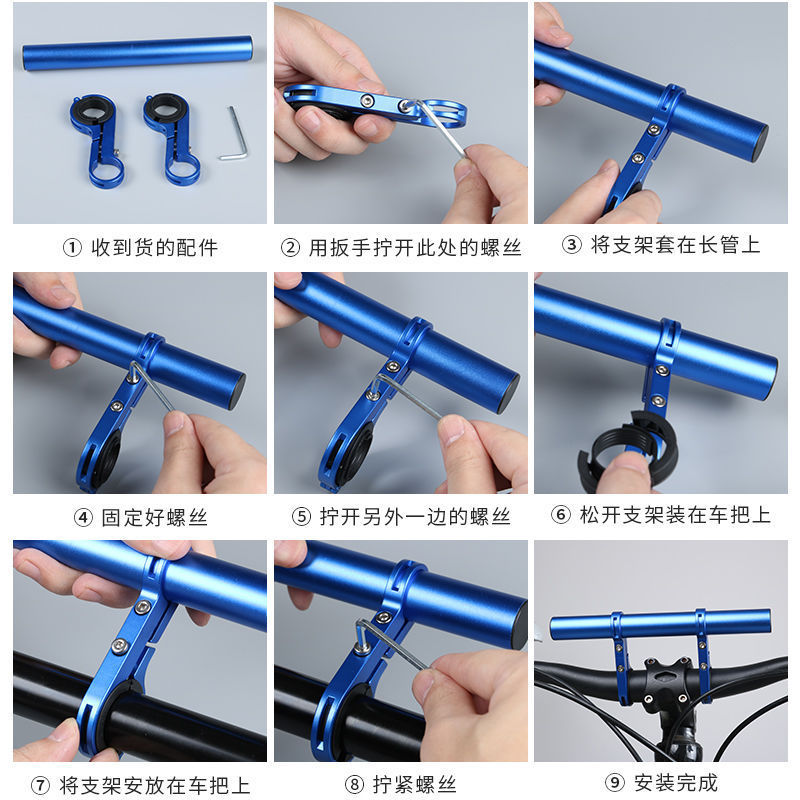 ① 收到货的配件

② 用扳手拧开此处的螺丝

③ 将支架套在长管上

④ 固定好螺丝

⑤ 拧开另外一边的螺丝

⑥ 松开支架装在车把上

⑦ 将支架安放在车把上

⑧ 拧紧螺丝

⑨ 安装完成