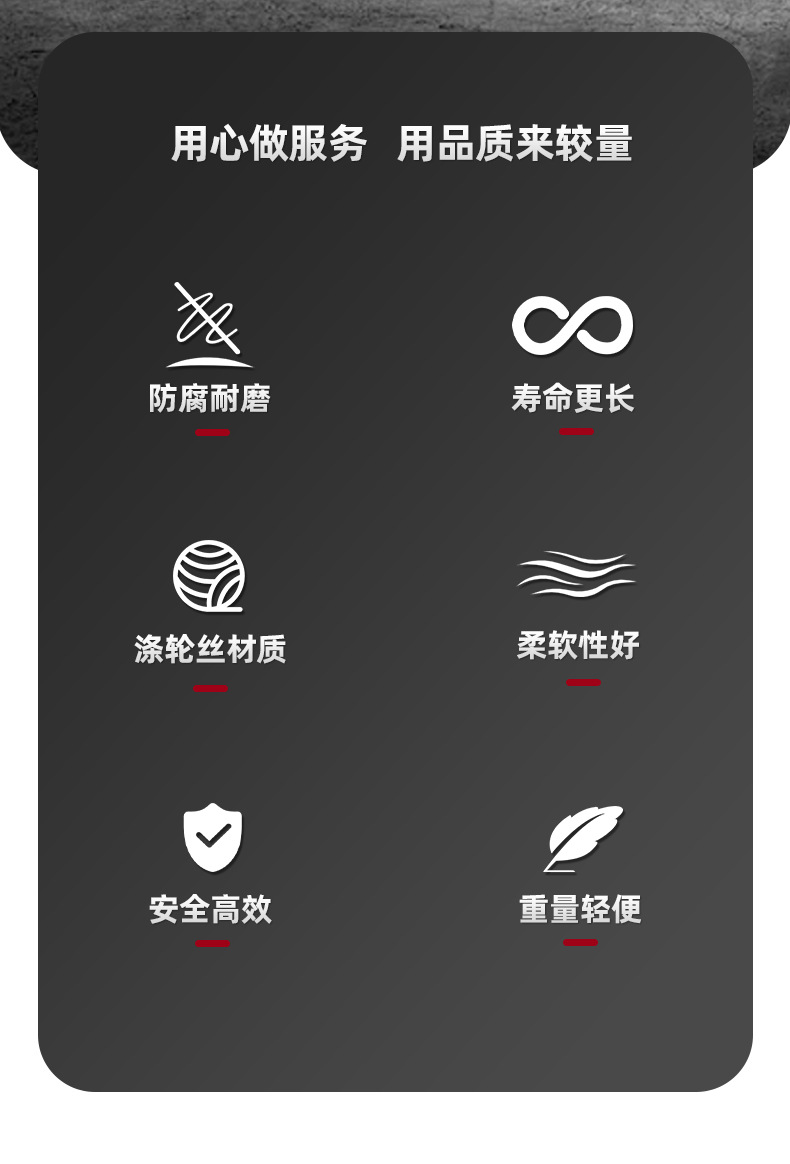 用心做服务 用品质来较量

防腐耐磨

寿命更长

涤轮丝材质

柔软性好

安全高效

重量轻便