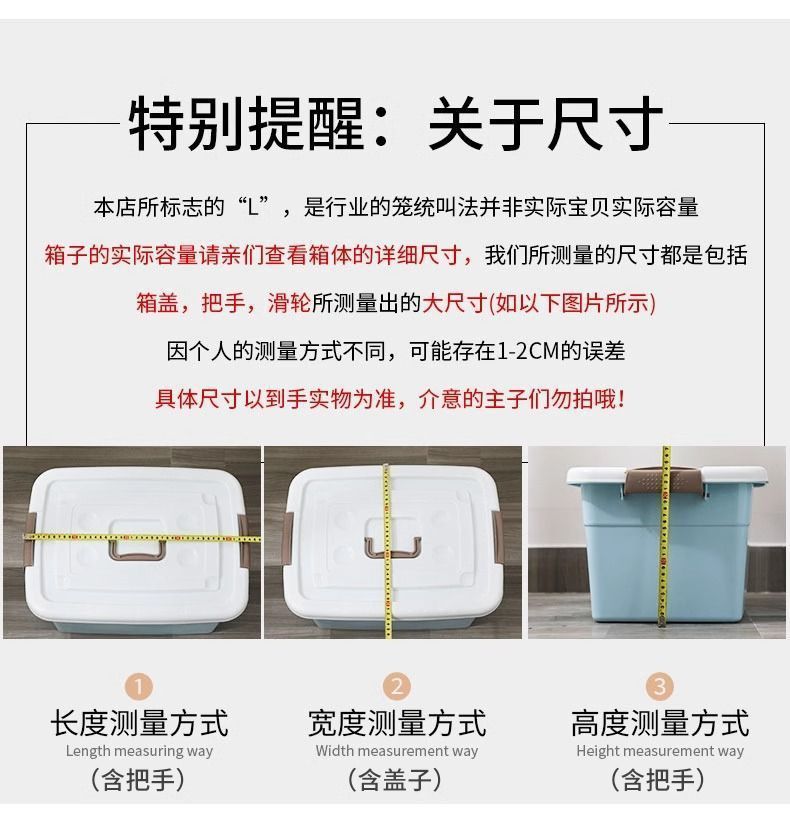 特别提醒：关于尺寸

本店所标志的“L”，是行业的笼统叫法并非实际宝贝实际容量

箱子的实际容量请亲们查看箱体的详细尺寸，我们所测量的尺寸都是包括

箱盖，把手，滑轮所测量出的大尺寸(如以下图片所示)

因个人的测量方式不同，可能存在1-2CM的误差

具体尺寸以到手实物为准，介意的主子们勿拍哦！

1
长度测量方式
Length measuring way
（含把手）

2
宽度测量方式
Width measurement way
（含盖子）

3
高度测量方式
Height measurement way
（含把手）