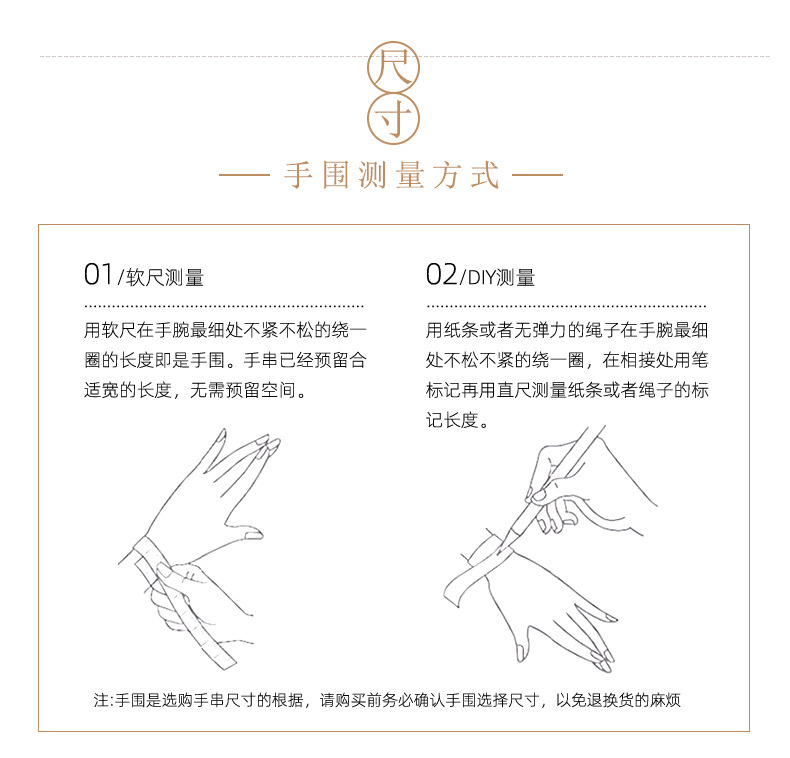 尺
寸

— 手围测量方式 —

01/软尺测量

用软尺在手腕最细处不紧不松的绕一圈的长度即是手围。手串已经预留合适宽的长度，无需预留空间。

02/DIY测量

用纸条或者无弹力的绳子在手腕最细处不松不紧的绕一圈，在相接处用笔标记再用直尺测量纸条或者绳子的标记长度。

注:手围是选购手串尺寸的根据，请购买前务必确认手围选择尺寸，以免退换货的麻烦