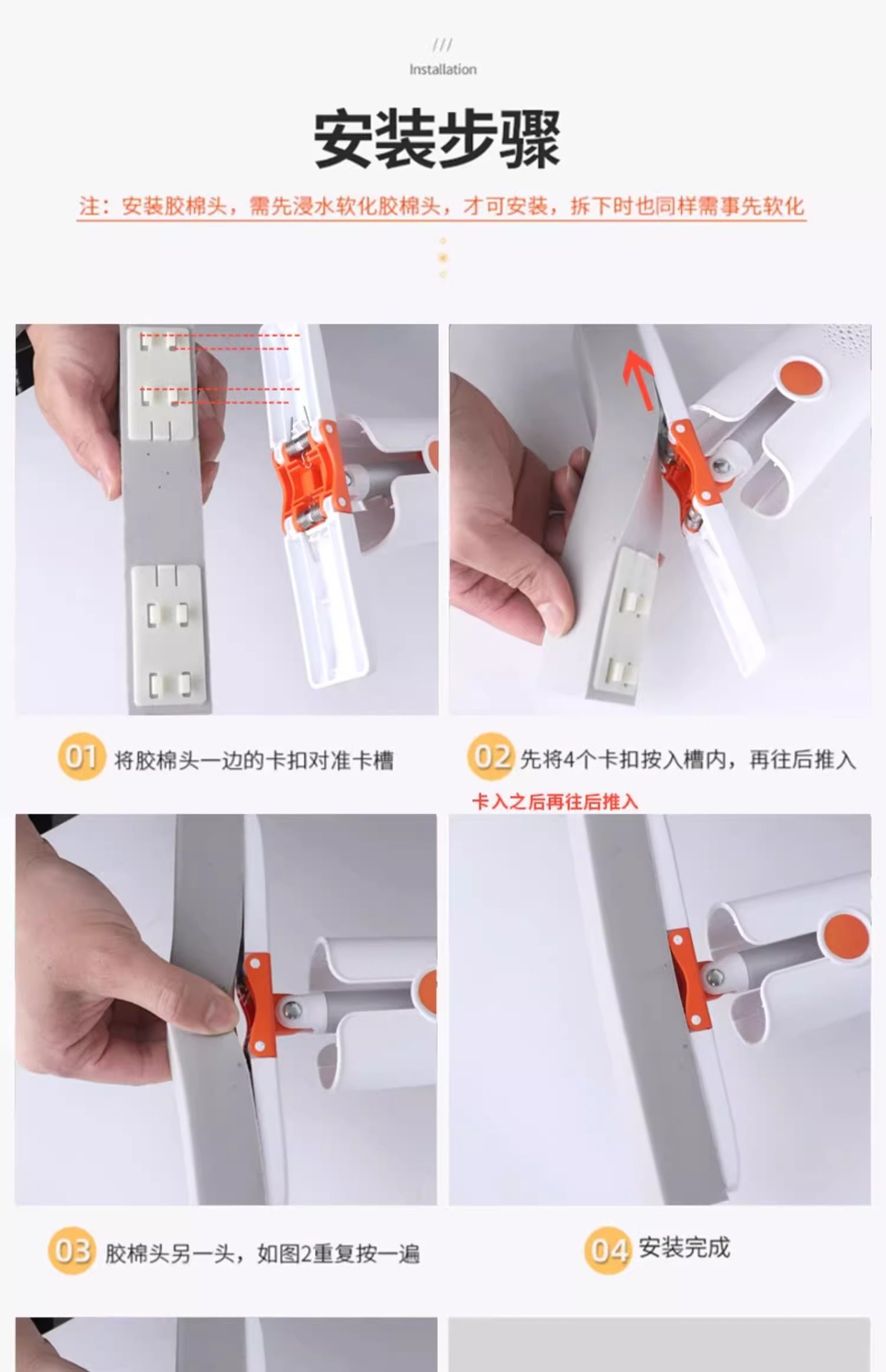 ///
Installation

安装步骤

注：安装胶棉头，需先浸水软化胶棉头，才可安装，拆下时也同样需事先软化

01 将胶棉头一边的卡扣对准卡槽

02 先将4个卡扣按入槽内，再往后推入

卡入之后再往后推入

03 胶棉头另一头，如图2重复按一遍

04 安装完成