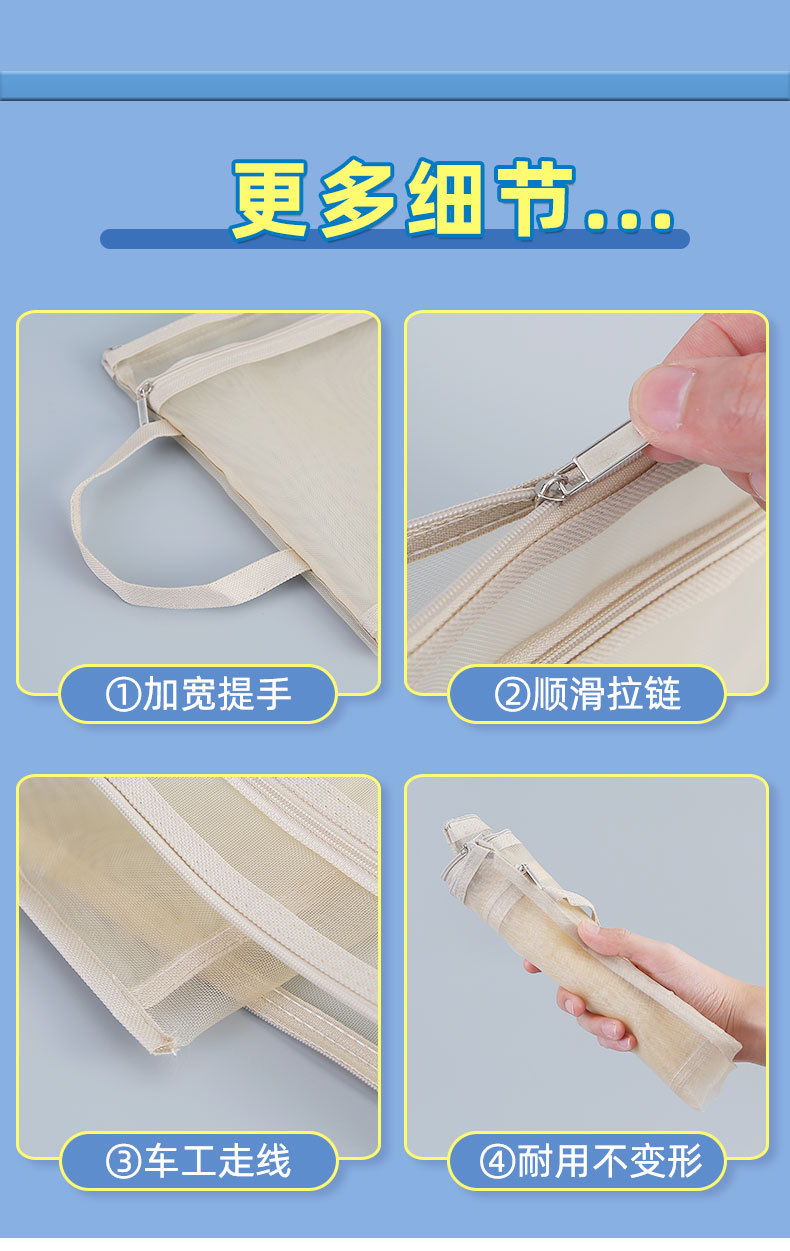 更多细节...

①加宽提手

②顺滑拉链

③车工走线

④耐用不变形