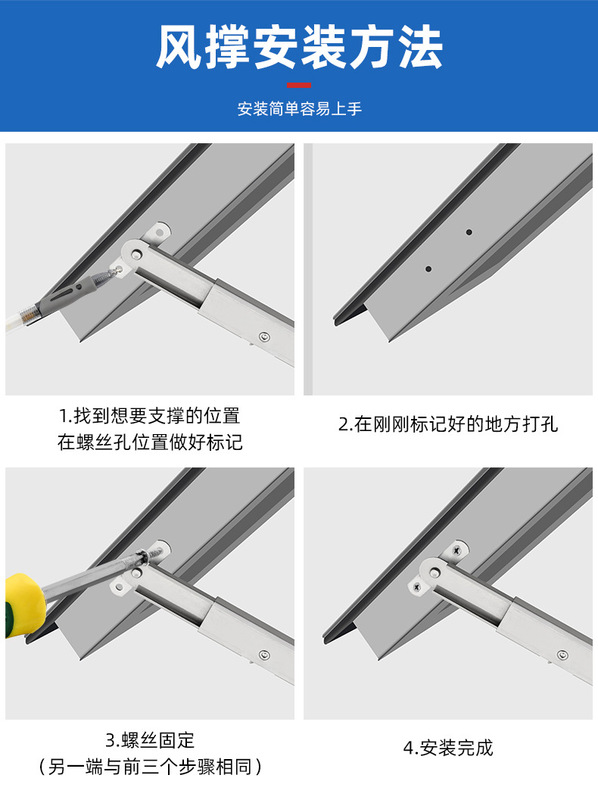 风撑安装方法

安装简单容易上手

1.找到想要支撑的位置
在螺丝孔位置做好标记

2.在刚刚标记好的地方打孔

3.螺丝固定
（另一端与前三个步骤相同）

4.安装完成