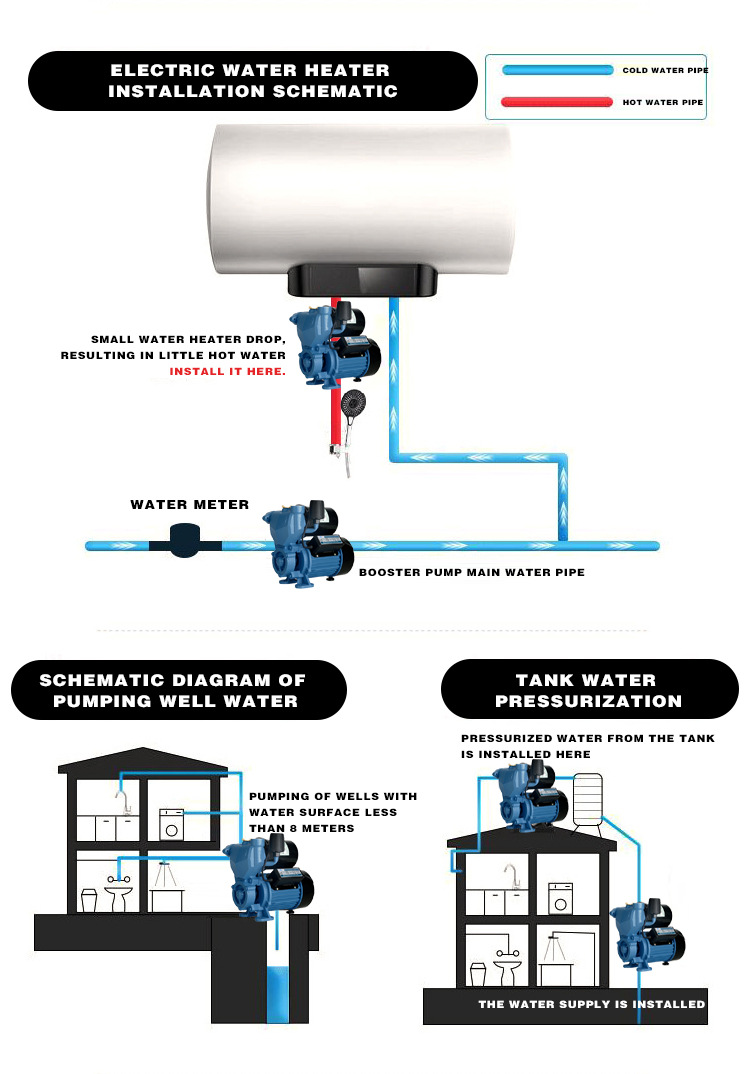 ELECTRIC WATER HEATER INSTALLATION SCHEMATIC

COLD WATER PIPE

HOT WATER PIPE

SMALL WATER HEATER DROP, RESULTING IN LITTLE HOT WATER INSTALL IT HERE.

WATER METER

BOOSTER PUMP MAIN WATER PIPE

SCHEMATIC DIAGRAM OF PUMPING WELL WATER

PUMPING OF WELLS WITH WATER SURFACE LESS THAN 8 METERS

TANK WATER PRESSURIZATION

PRESSURIZED WATER FROM THE TANK IS INSTALLED HERE

THE WATER SUPPLY IS INSTALLED