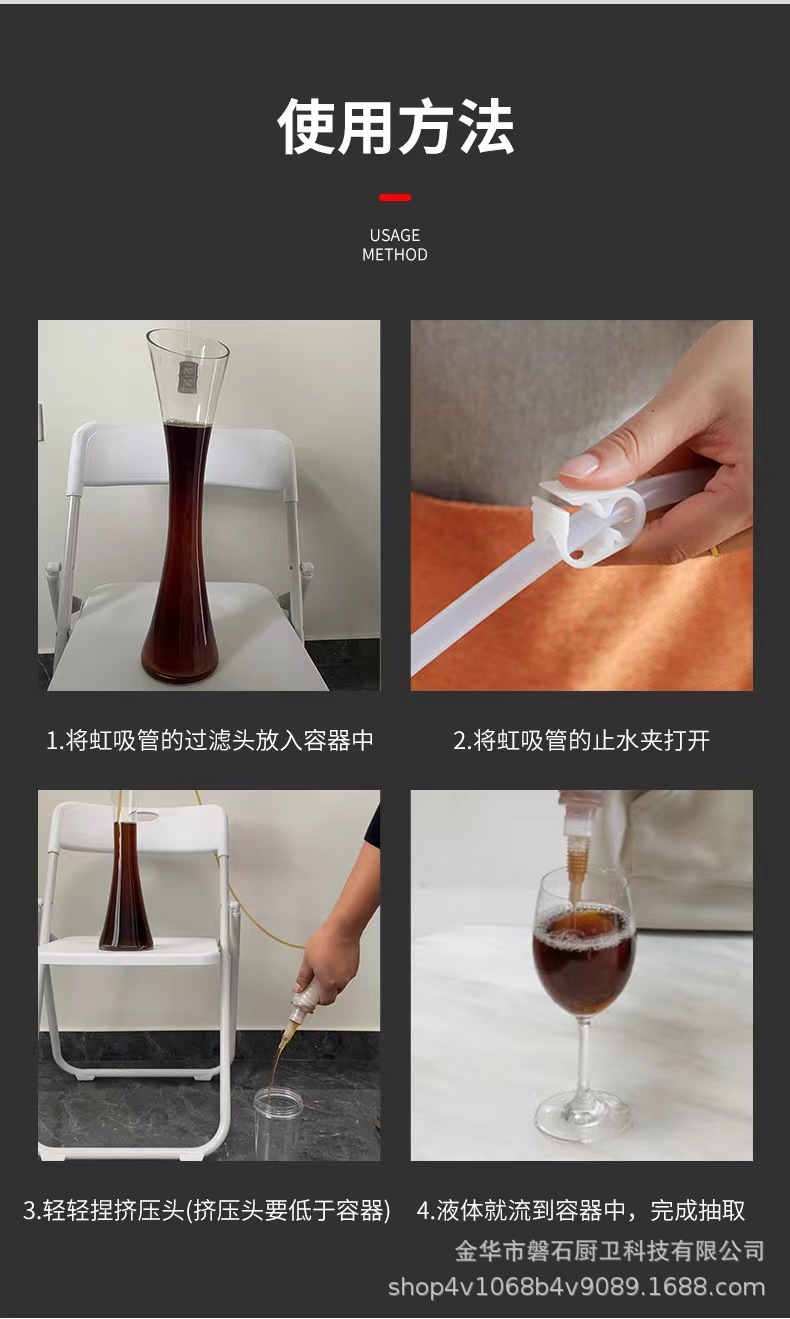 使用方法

USAGE
METHOD

1.将虹吸管的过滤头放入容器中

2.将虹吸管的止水夹打开

3.轻轻捏挤压头(挤压头要低于容器)

4.液体就流到容器中，完成抽取

金华市磐石厨卫科技有限公司
shop4v1068b4v9089.1688.com